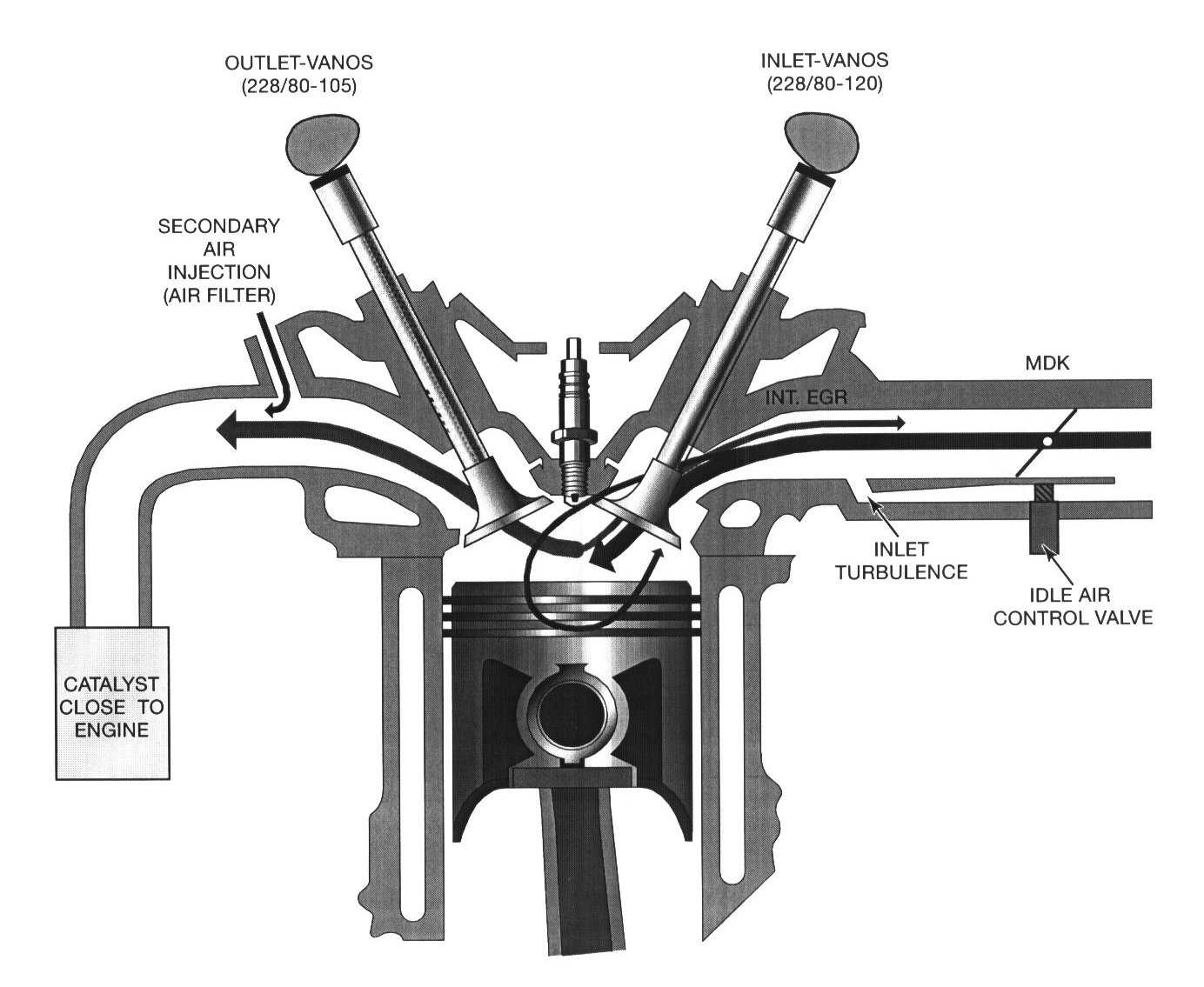 OUTLET-VANOS
(228/80-105)

INLET-VANOS
(228/80-120)

SECONDARY
AIR
INJECTION
(AIR FILTER)

MDK

INT. EGR

INLET
TURBULENCE

IDLE AIR
CONTROL VALVE

CATALYST
CLOSE TO
ENGINE