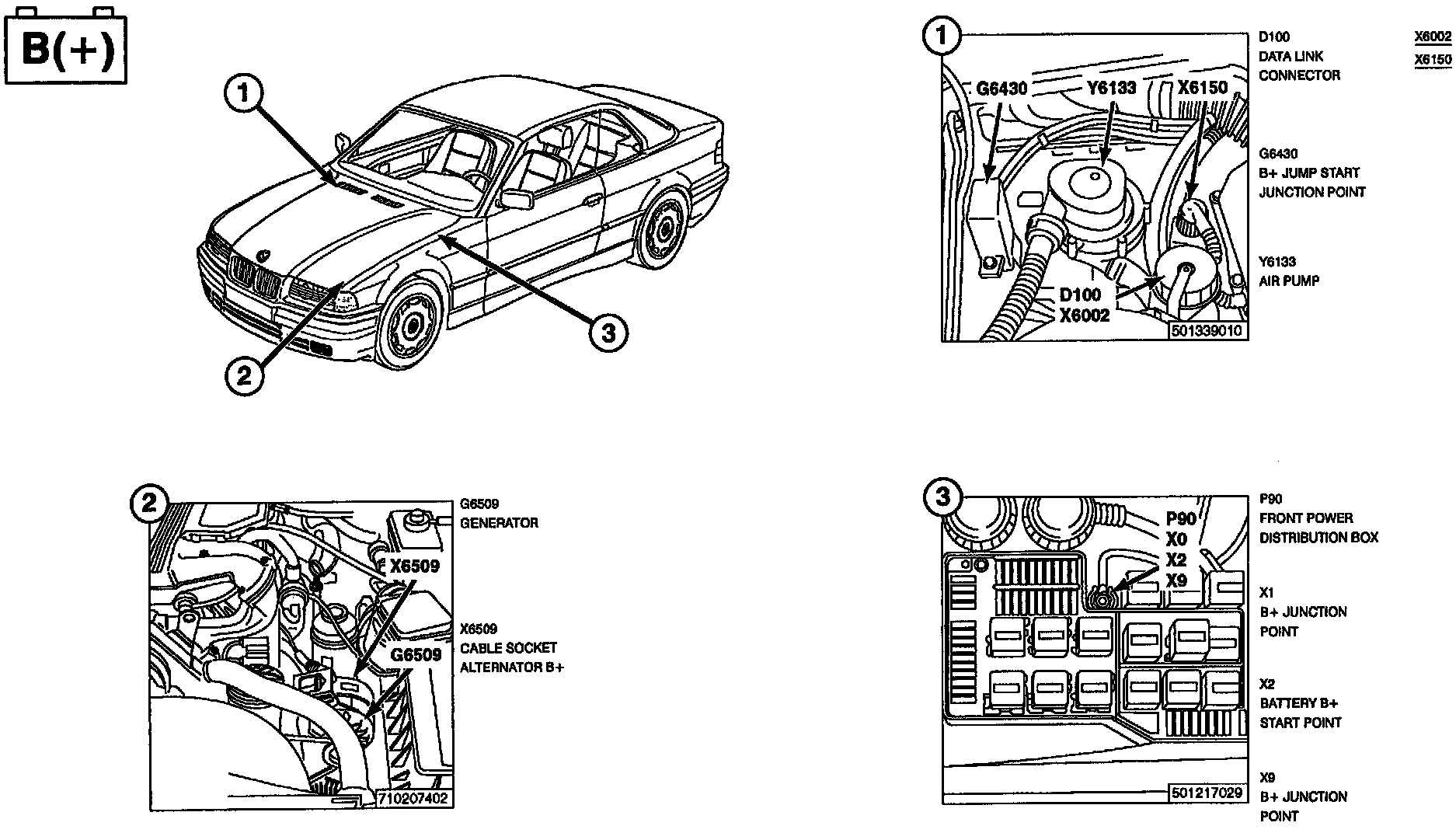 B(+)

1

2

3

1

G6430 Y6133 X6150

D100
X6002

501339010

D100
DATA LINK
CONNECTOR

X6002
X6150

G6430
B+ JUMP START
JUNCTION POINT

Y6133
AIR PUMP

2

X6509

G6509

710207402

G6509
GENERATOR

X6509
CABLE SOCKET
ALTERNATOR B+

3

P90
X0
X2
X9

501217029

P90
FRONT POWER
DISTRIBUTION BOX

X1
B+ JUNCTION
POINT

X2
BATTERY B+
START POINT

X9
B+ JUNCTION
POINT