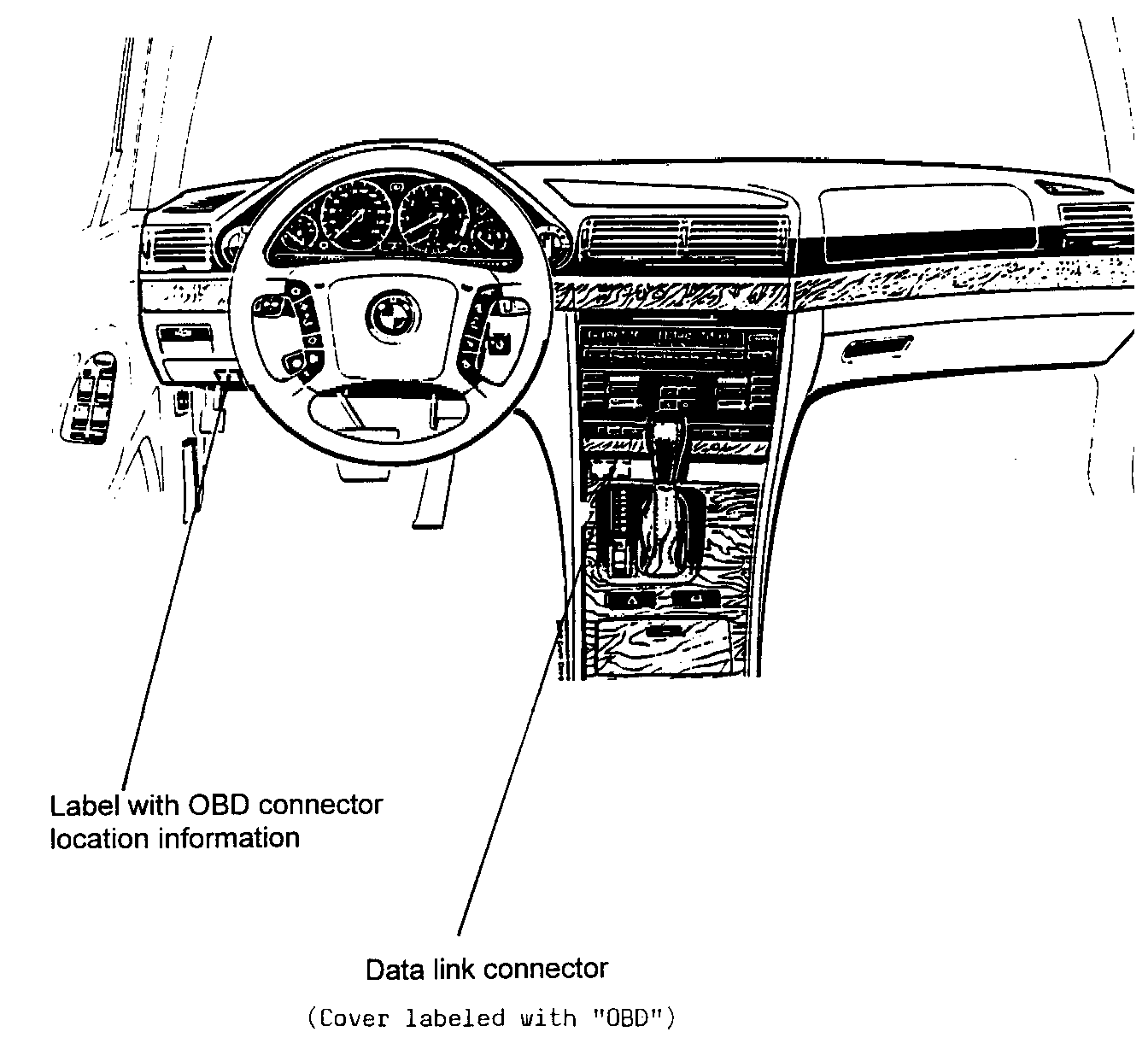 Label with OBD connector location information

Data link connector

(Cover labeled with "OBD")