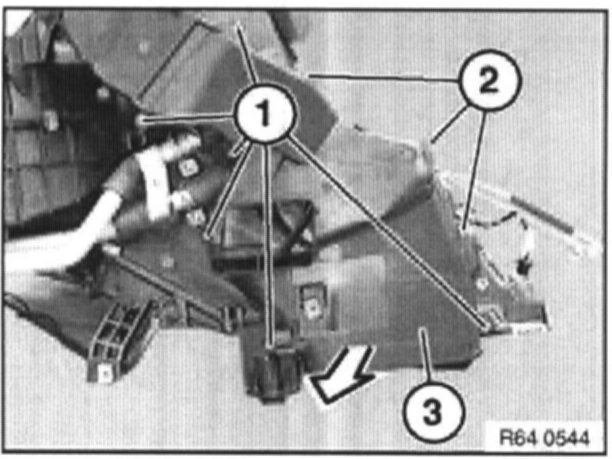 1
2
3
R64 0544