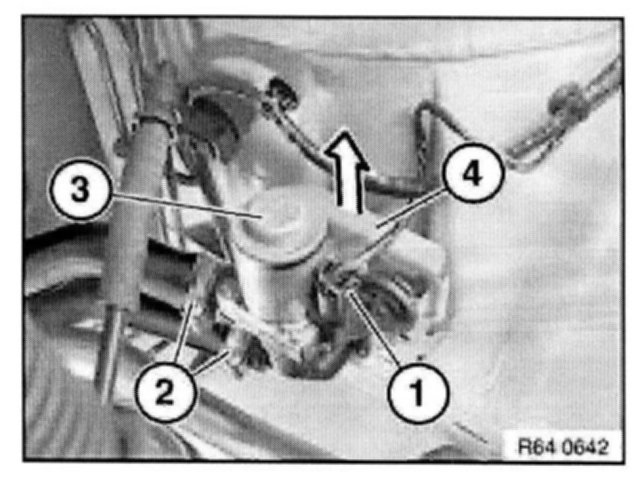 3
4
2
1
R64 0642