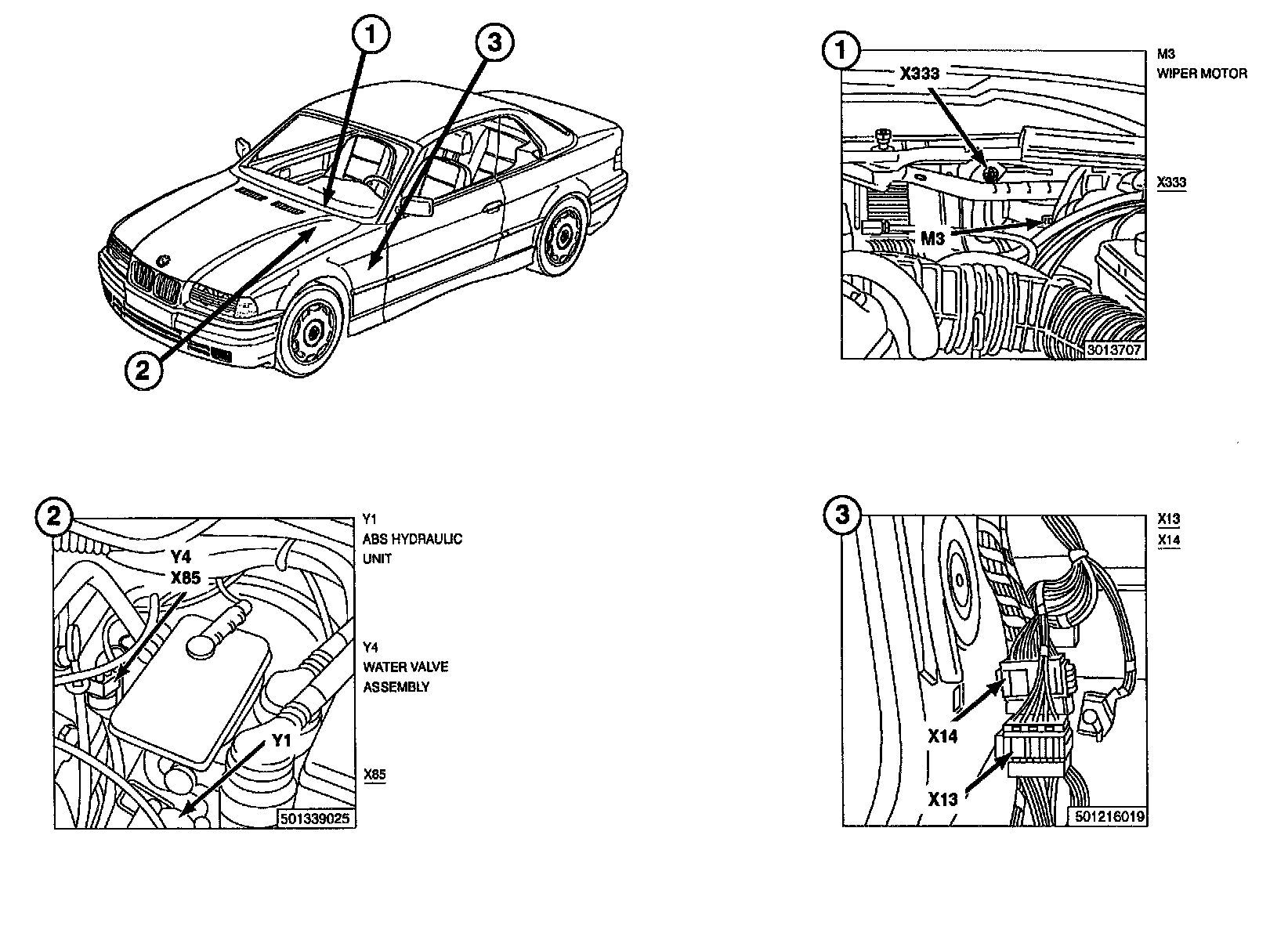 1
3
2

1
X333
M3
3013707

M3
WIPER MOTOR

X333

2
Y4
X85
Y1
501339025

Y1
ABS HYDRAULIC UNIT

Y4
WATER VALVE ASSEMBLY

X85

3
X14
X13
501216019

X13
X14