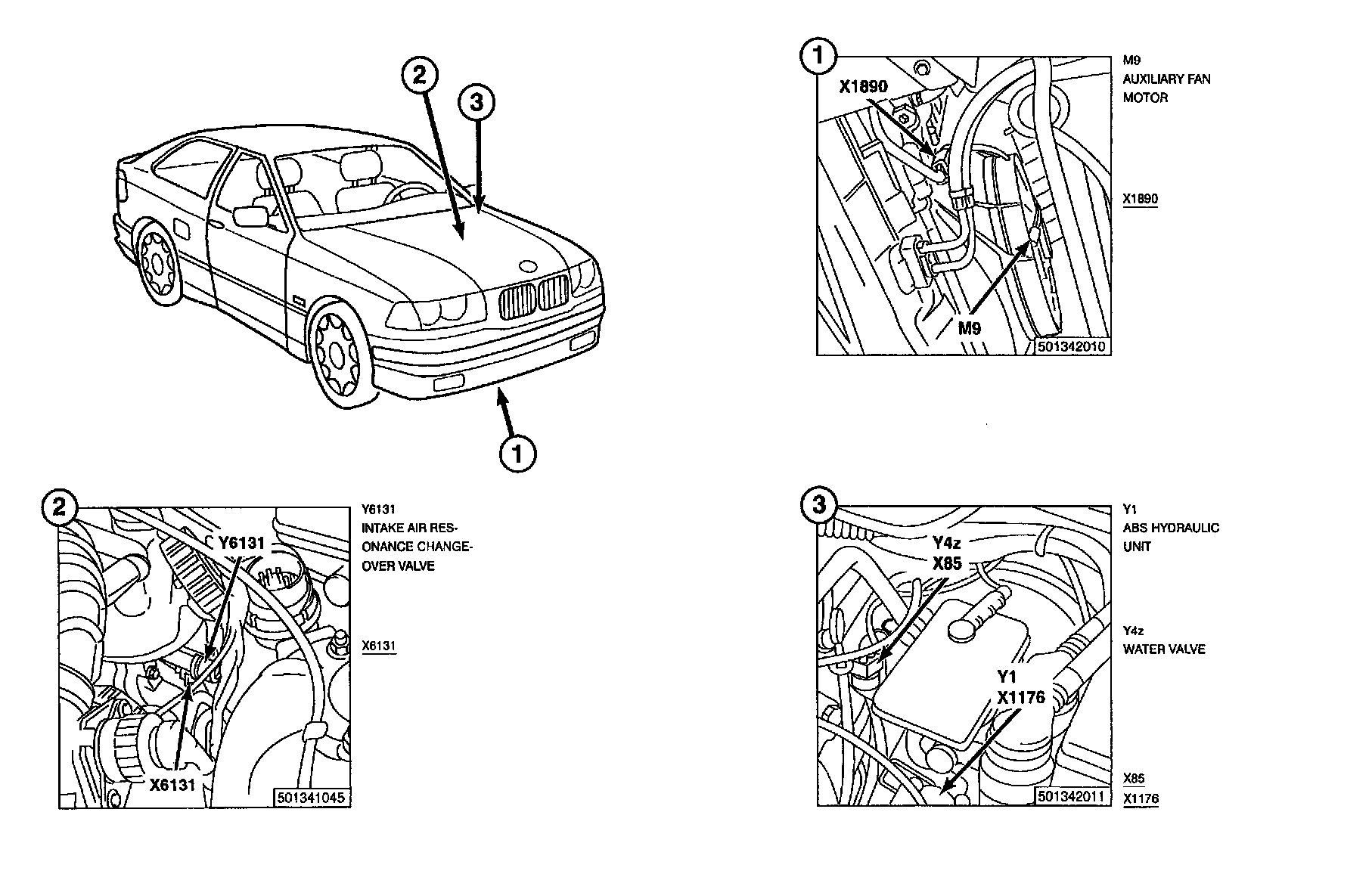 2
3
1

1
X1890
M9
501342010

M9
AUXILIARY FAN MOTOR

X1890

2
Y6131
X6131
501341045

Y6131
INTAKE AIR RESONANCE CHANGEOVER VALVE

X6131

3
Y4z
X85
Y1
X1176
501342011

Y1
ABS HYDRAULIC UNIT

Y4z
WATER VALVE

X85
X1176