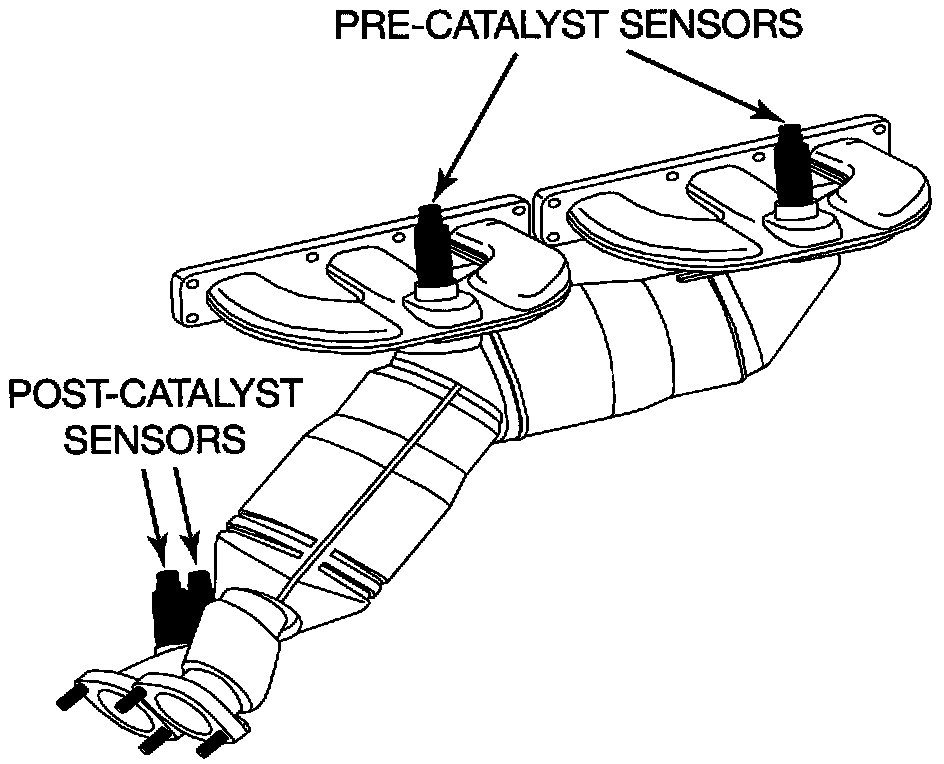 PRE-CATALYST SENSORS

POST-CATALYST SENSORS