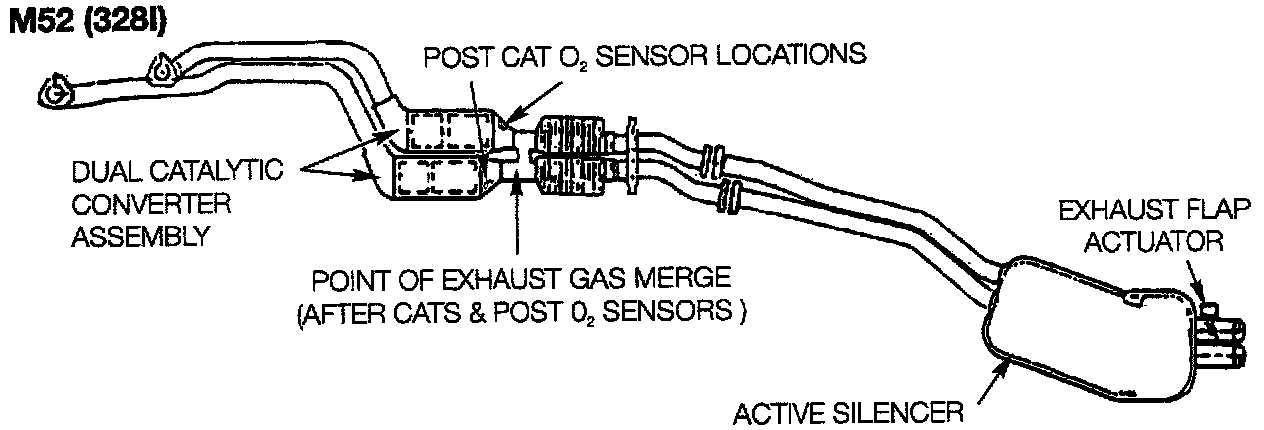 M52 (328I)

POST CAT $O_2$ SENSOR LOCATIONS

DUAL CATALYTIC CONVERTER ASSEMBLY

POINT OF EXHAUST GAS MERGE (AFTER CATS & POST $0_2$ SENSORS )

EXHAUST FLAP ACTUATOR

ACTIVE SILENCER