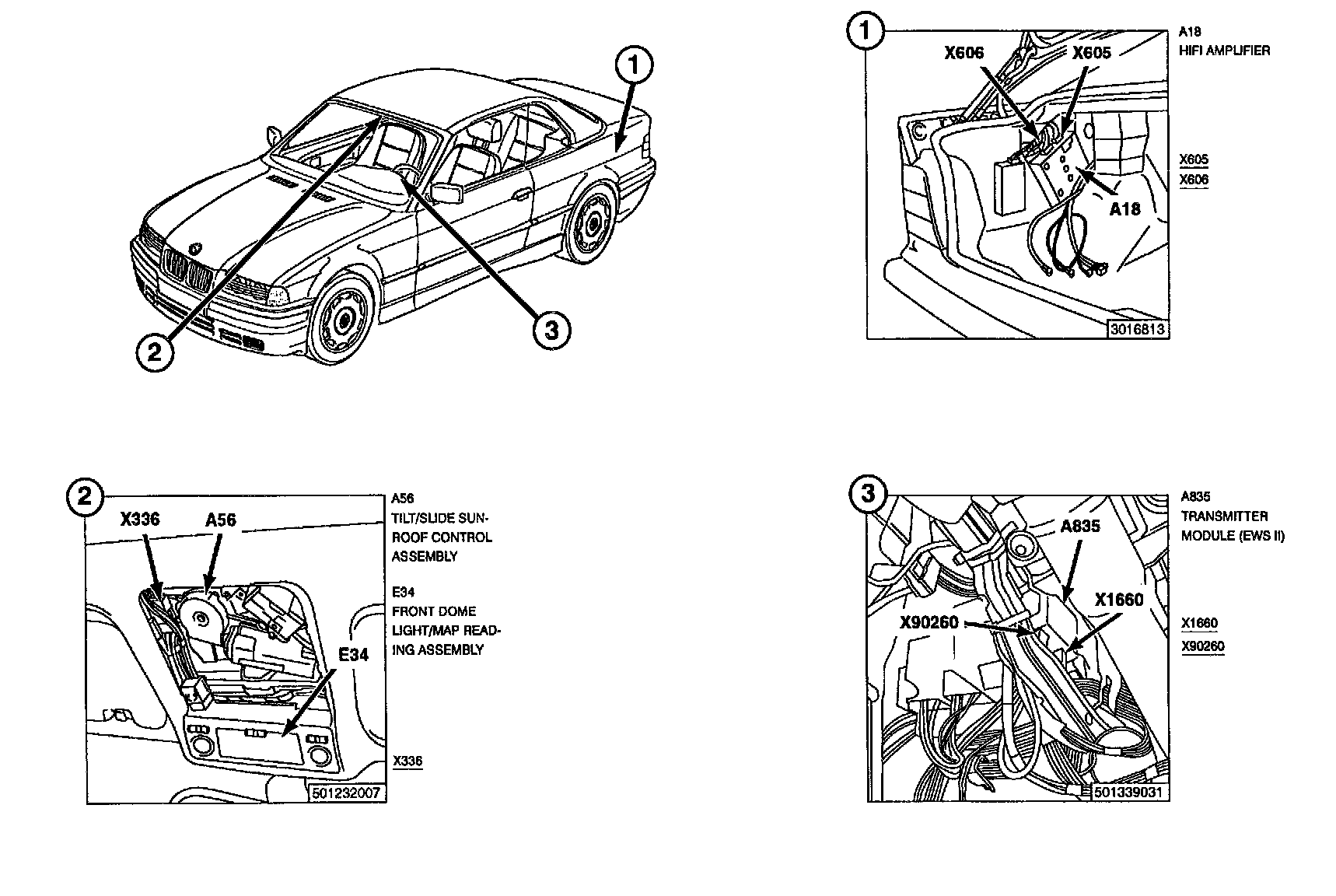 1

2

3

1

X606

X605

A18

3016813

A18
HIFI AMPLIFIER

X605
X606

2

X336

A56

E34

501232007

A56
TILT/SLIDE SUNROOF CONTROL ASSEMBLY

E34
FRONT DOME LIGHT/MAP READING ASSEMBLY

X336

3

A835

X1660

X90260

501339031

A835
TRANSMITTER MODULE (EWS II)

X1660
X90260