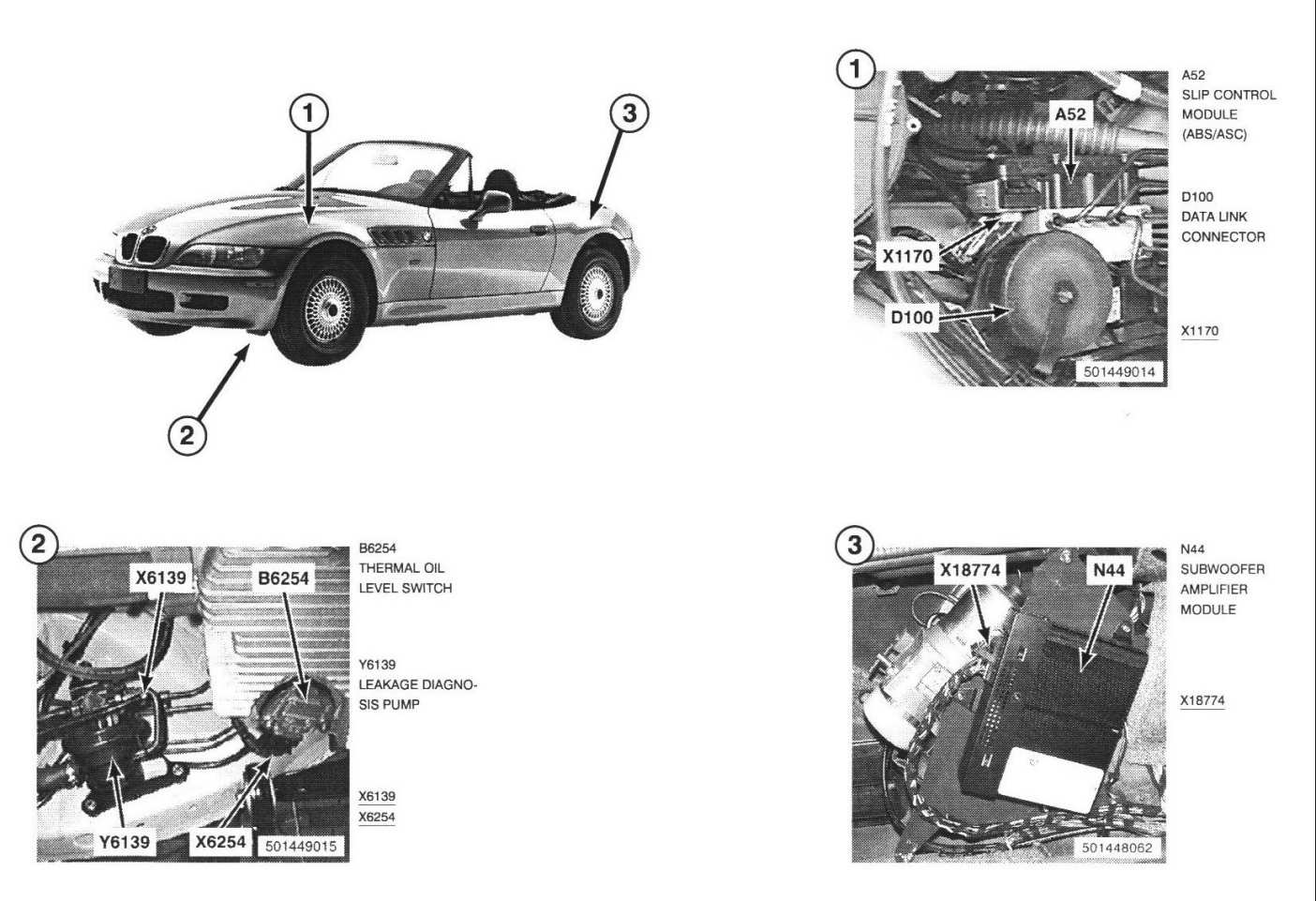 1

3

2

1

A52

X1170

D100

501449014

A52
SLIP CONTROL MODULE (ABS/ASC)

D100
DATA LINK CONNECTOR

X1170

2

X6139

B6254

Y6139

X6254

501449015

B6254
THERMAL OIL LEVEL SWITCH

Y6139
LEAKAGE DIAGNOSIS PUMP

X6139
X6254

3

X18774

N44

501448062

N44
SUBWOOFER AMPLIFIER MODULE

X18774