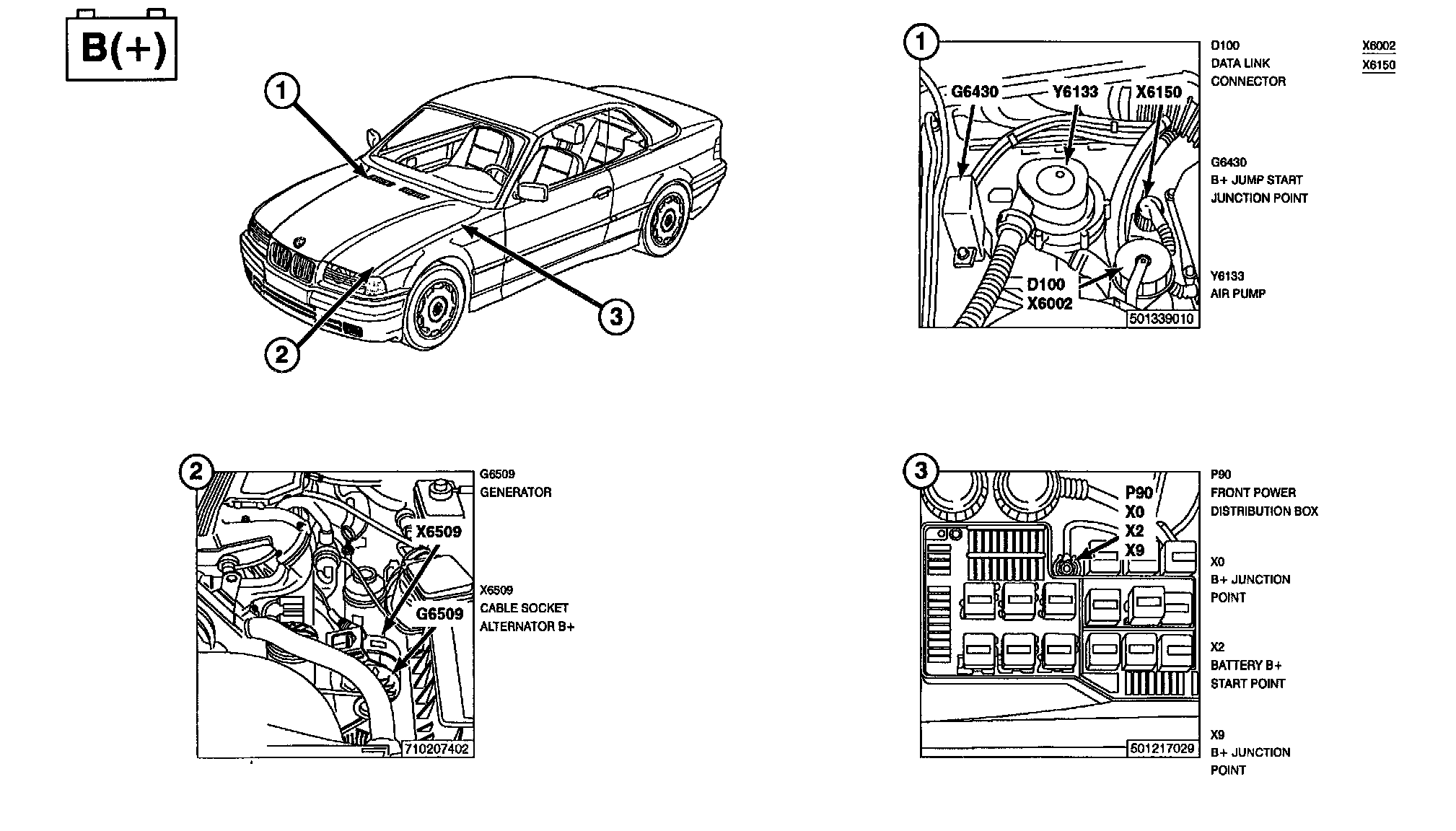 B(+)

1

2

3

1

G6430
Y6133
X6150
D100
X6002
501339010

D100
DATA LINK
CONNECTOR

X6002
X6150

G6430
B+ JUMP START
JUNCTION POINT

Y6133
AIR PUMP

2

X6509
G6509
710207402

G6509
GENERATOR

X6509
CABLE SOCKET
ALTERNATOR B+

3

P90
X0
X2
X9
501217029

P90
FRONT POWER
DISTRIBUTION BOX

X0
B+ JUNCTION
POINT

X2
BATTERY B+
START POINT

X9
B+ JUNCTION
POINT