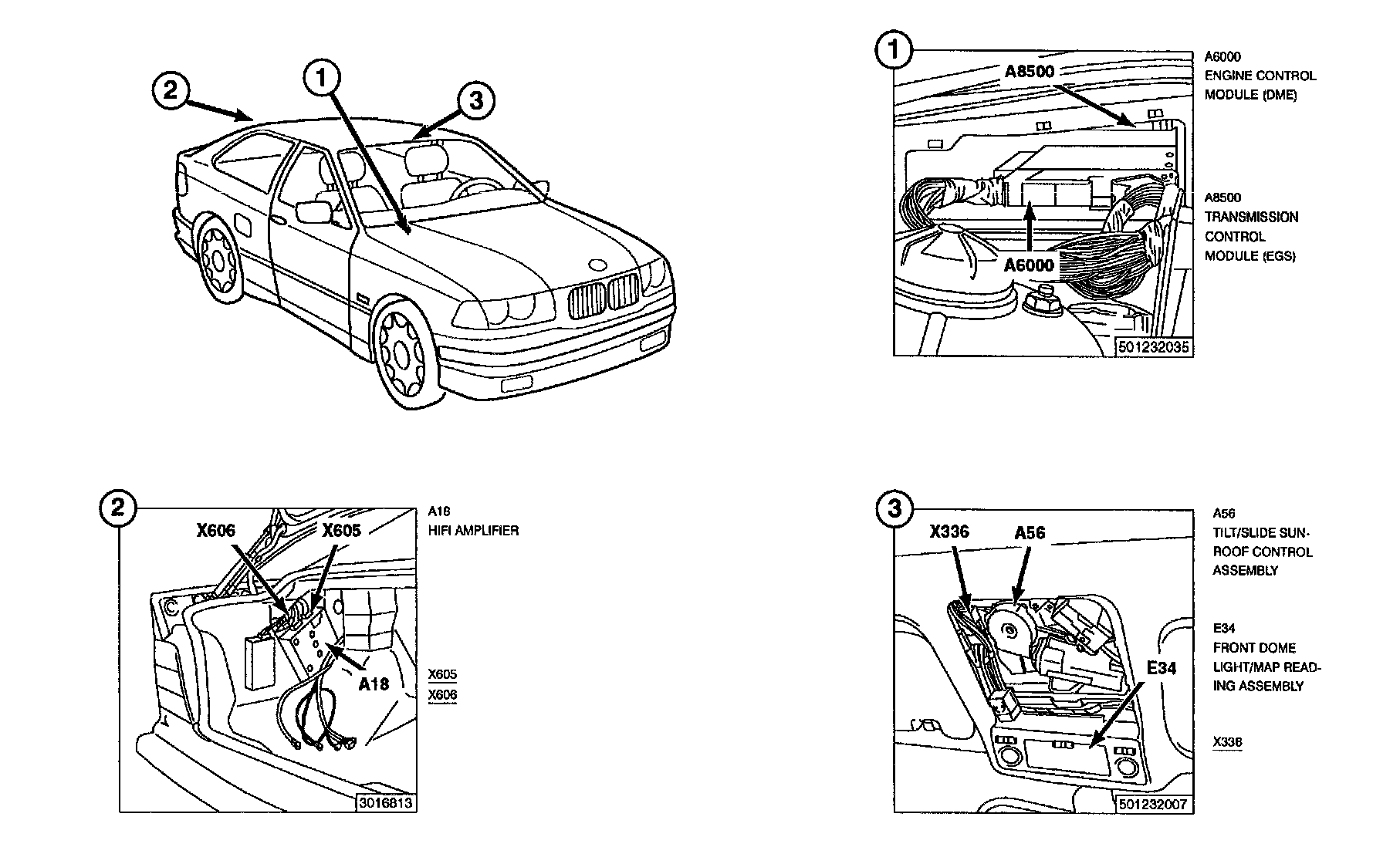 2
1
3

1
A8500
A6000
501232035

A6000
ENGINE CONTROL MODULE (DME)

A8500
TRANSMISSION CONTROL MODULE (EGS)

2
X606
X605
A18
3016813

A18
HIFI AMPLIFIER

X605
X606

3
X336
A56
E34
501232007

A56
TILT/SLIDE SUNROOF CONTROL ASSEMBLY

E34
FRONT DOME LIGHT/MAP READING ASSEMBLY

X336