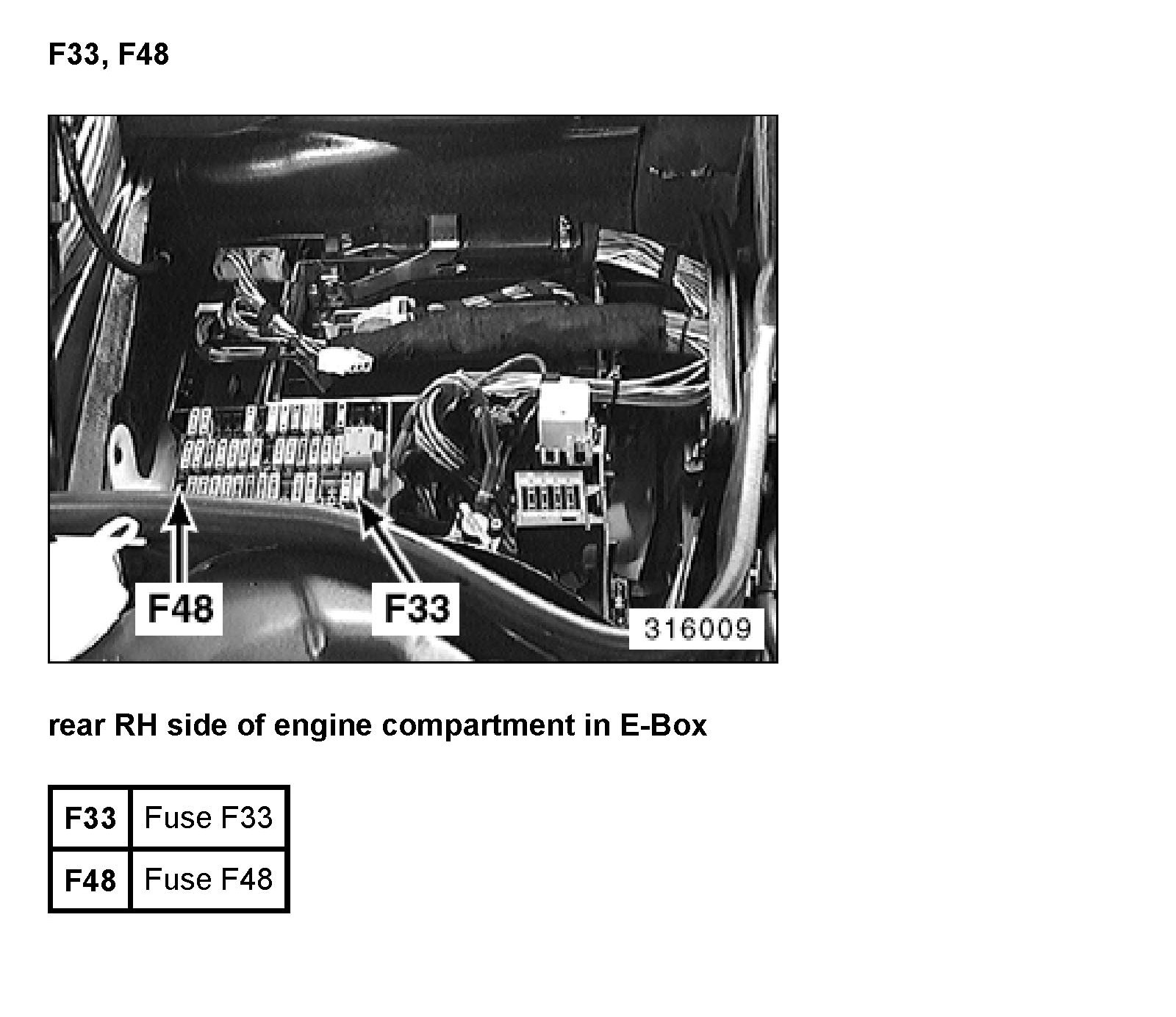 F33, F48

F48

F33

316009

rear RH side of engine compartment in E-Box

| F33 | Fuse F33 |
|---|---|
| F48 | Fuse F48 |