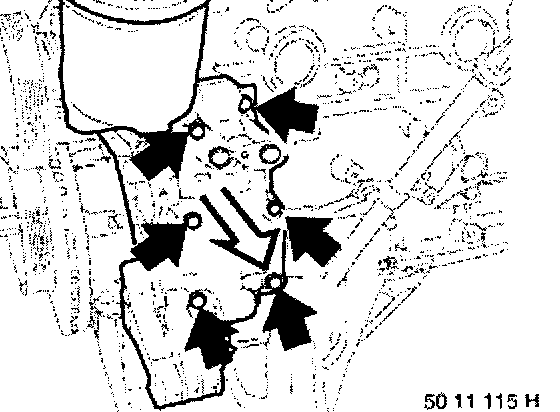 50 11 115 H