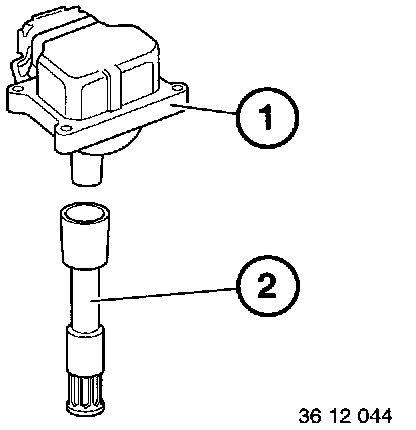 1

2

36 12 044