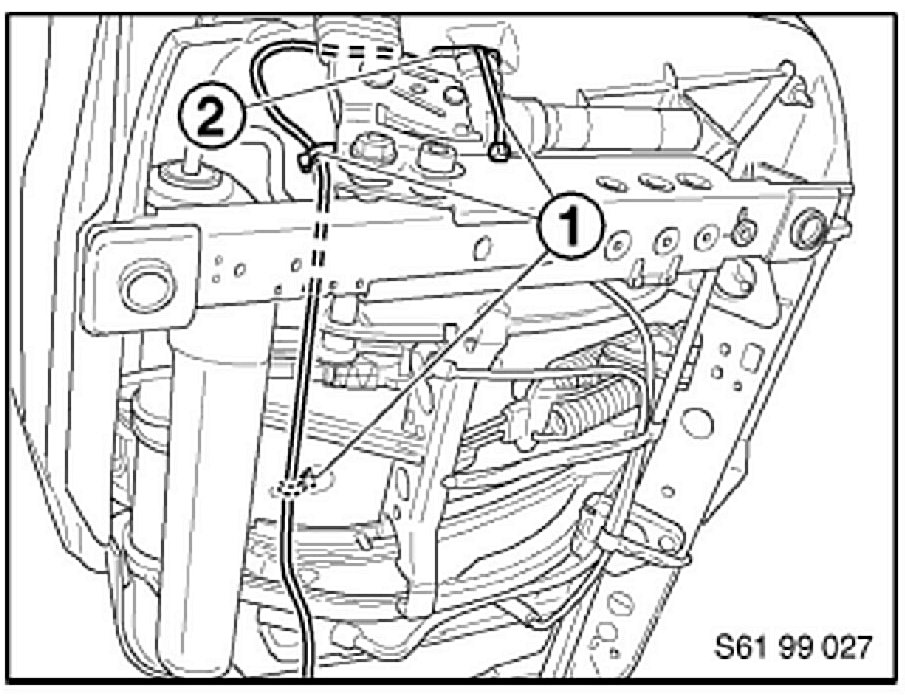 2
1
S61 99 027