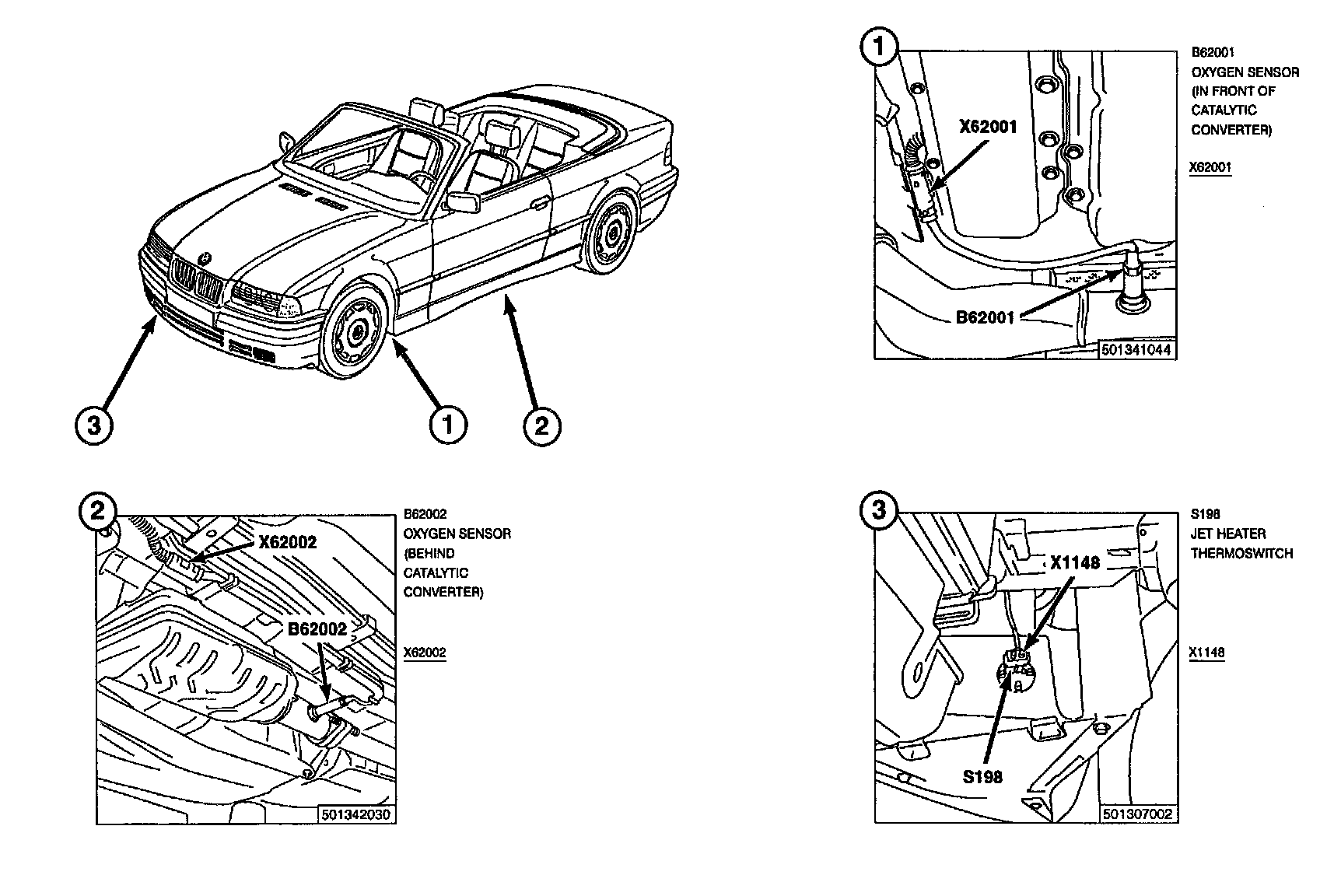 3

1

2

1

X62001

B62001

501341044

B62001
OXYGEN SENSOR
(IN FRONT OF
CATALYTIC
CONVERTER)

X62001

2

X62002

B62002

501342030

B62002
OXYGEN SENSOR
(BEHIND
CATALYTIC
CONVERTER)

X62002

3

X1148

S198

501307002

S198
JET HEATER
THERMOSWITCH

X1148