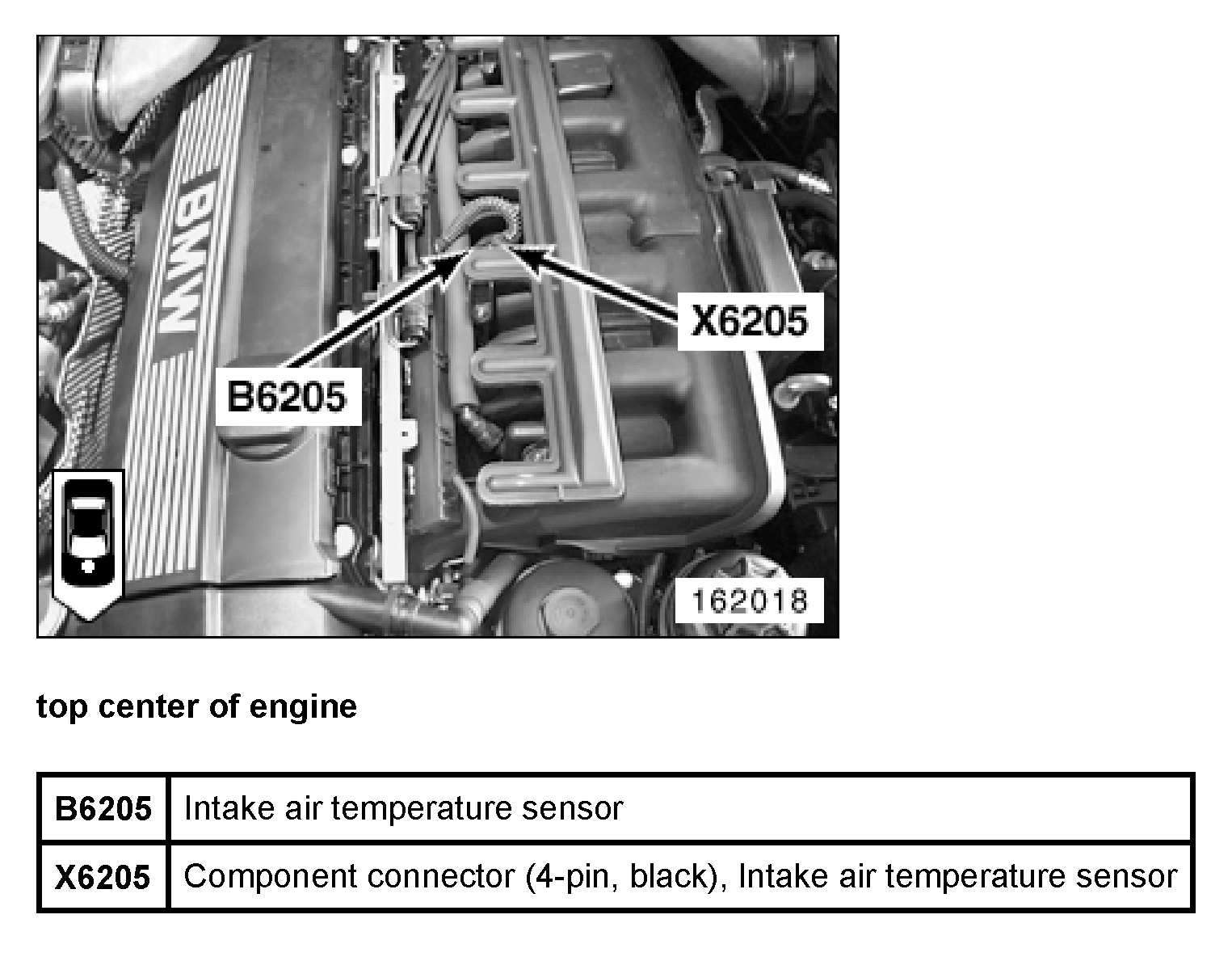 BMW

X6205

B6205

162018

top center of engine

| B6205 | Intake air temperature sensor |
|---|---|
| X6205 | Component connector (4-pin, black), Intake air temperature sensor |