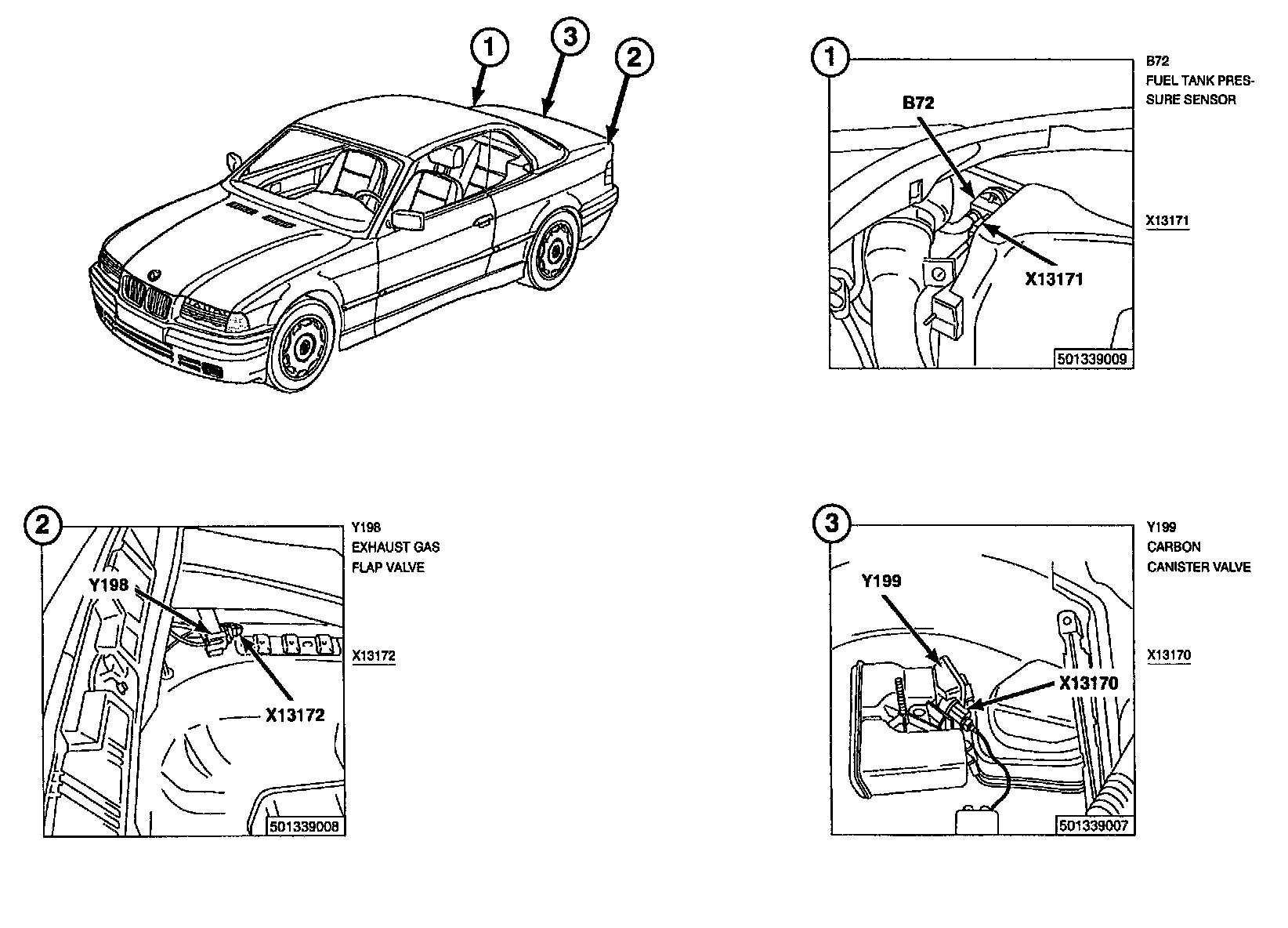 1
3
2

1
B72
FUEL TANK PRESSURE SENSOR
B72
X13171
X13171
501339009

2
Y198
EXHAUST GAS
FLAP VALVE
Y198
X13172
X13172
501339008

3
Y199
CARBON
CANISTER VALVE
Y199
X13170
X13170
501339007