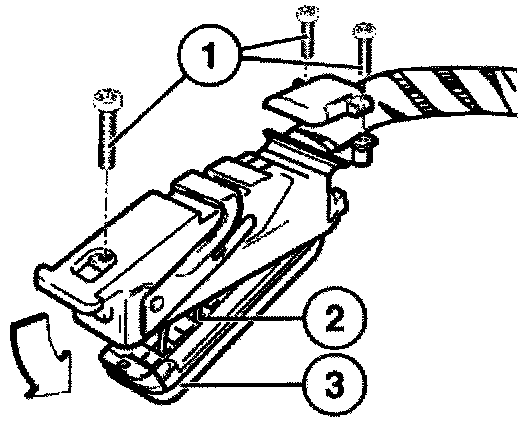 1
2
3