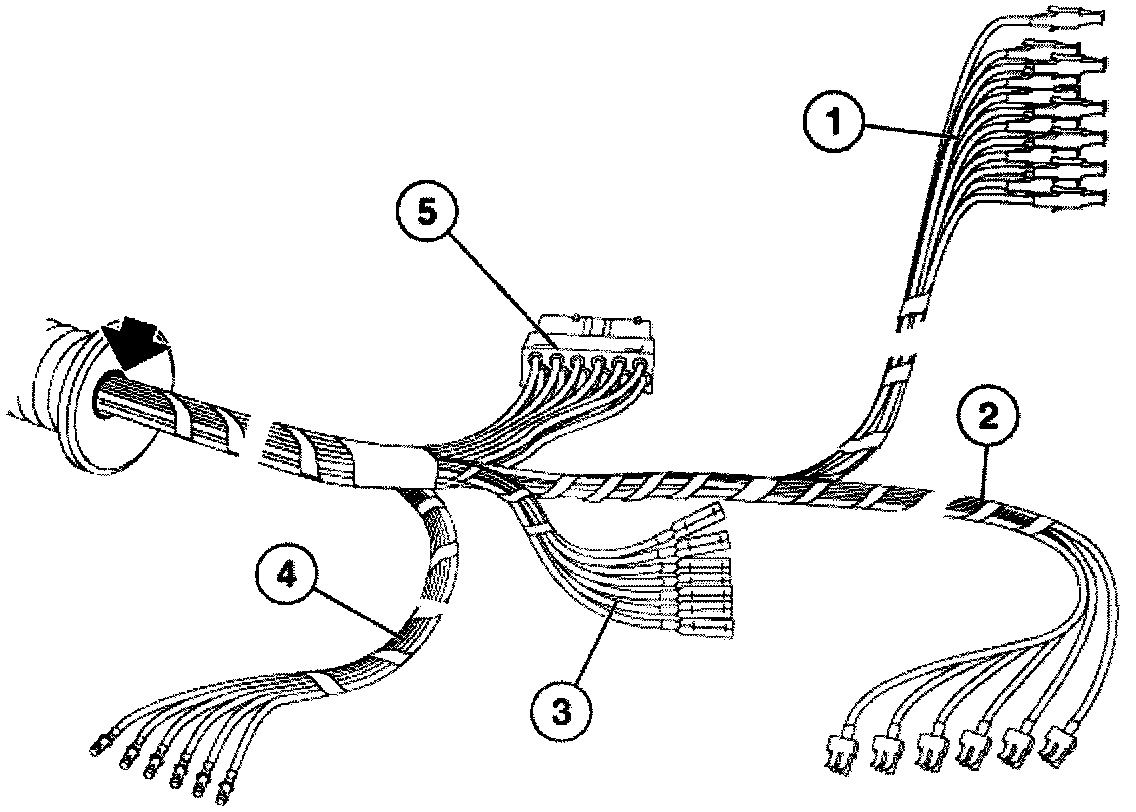 1
5
2
4
3