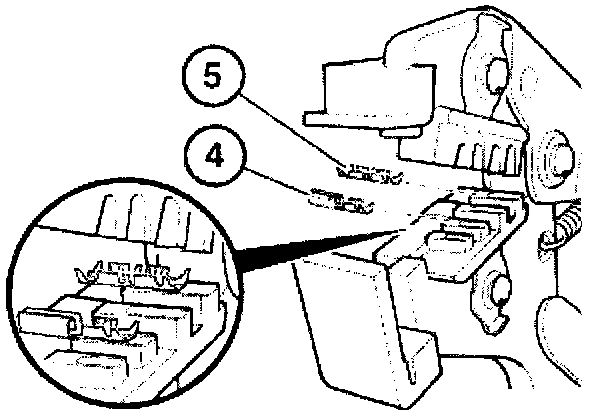 5

4