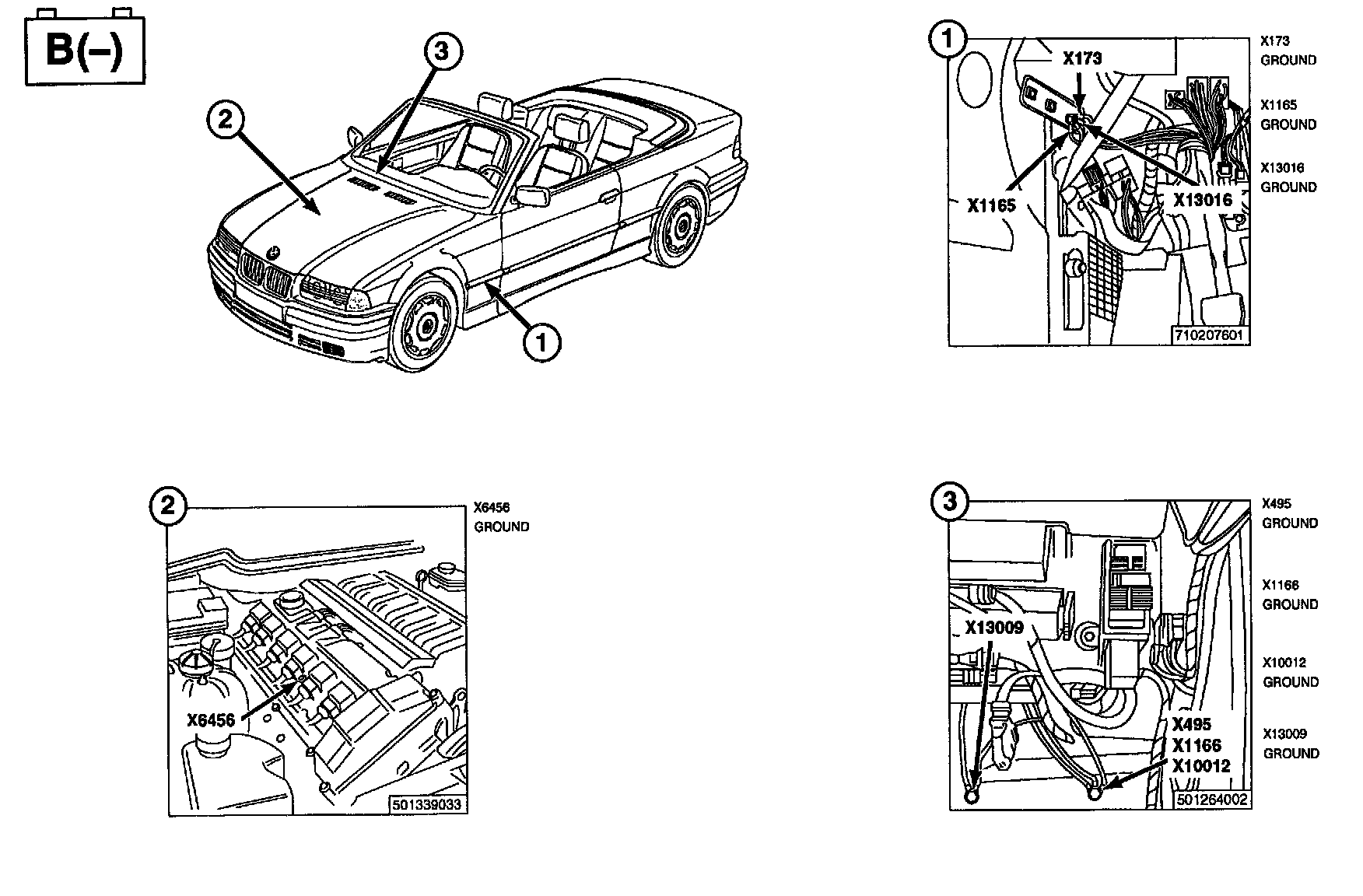 B(–)

3

2

1

1

X173

X1165

X13016

710207601

X173
GROUND

X1165
GROUND

X13016
GROUND

2

X6456

501339033

X6456
GROUND

3

X13009

X495
X1166
X10012

501264002

X495
GROUND

X1166
GROUND

X10012
GROUND

X13009
GROUND