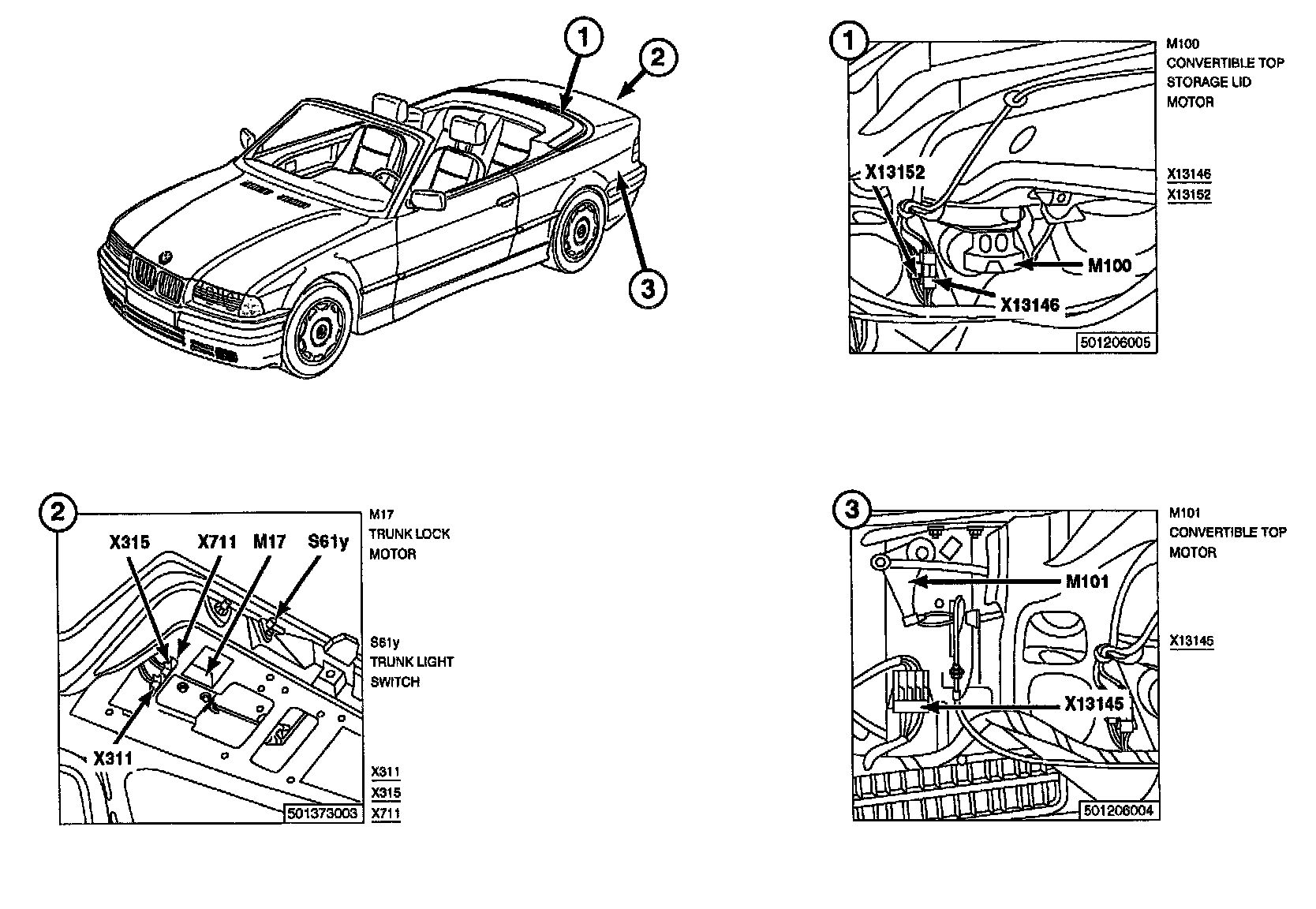 1
2
3

1
X13152
M100
X13146
501206005

M100
CONVERTIBLE TOP
STORAGE LID
MOTOR

X13146
X13152

2
X315
X711
M17
S61y
X311
501373003

M17
TRUNK LOCK
MOTOR

S61y
TRUNK LIGHT
SWITCH

X311
X315
X711

3
M101
X13145
501206004

M101
CONVERTIBLE TOP
MOTOR

X13145