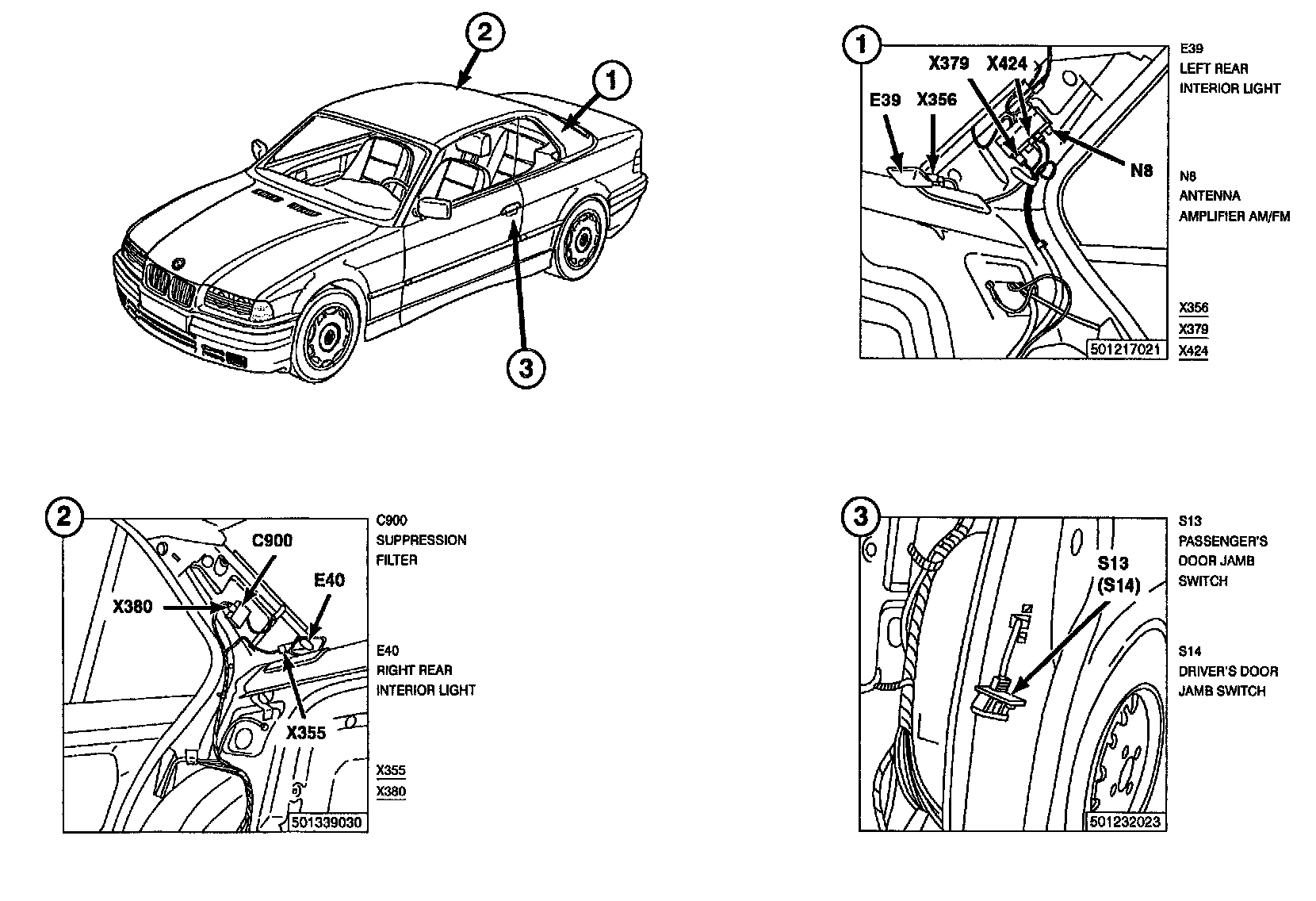 2

1

3

1

X379 X424

E39 X356

N8

501217021

E39
LEFT REAR
INTERIOR LIGHT

N8
ANTENNA
AMPLIFIER AM/FM

X356
X379
X424

2

C900

E40

X380

X355

501339030

C900
SUPPRESSION
FILTER

E40
RIGHT REAR
INTERIOR LIGHT

X355
X380

3

S13
(S14)

501232023

S13
PASSENGER'S
DOOR JAMB
SWITCH

S14
DRIVER'S DOOR
JAMB SWITCH