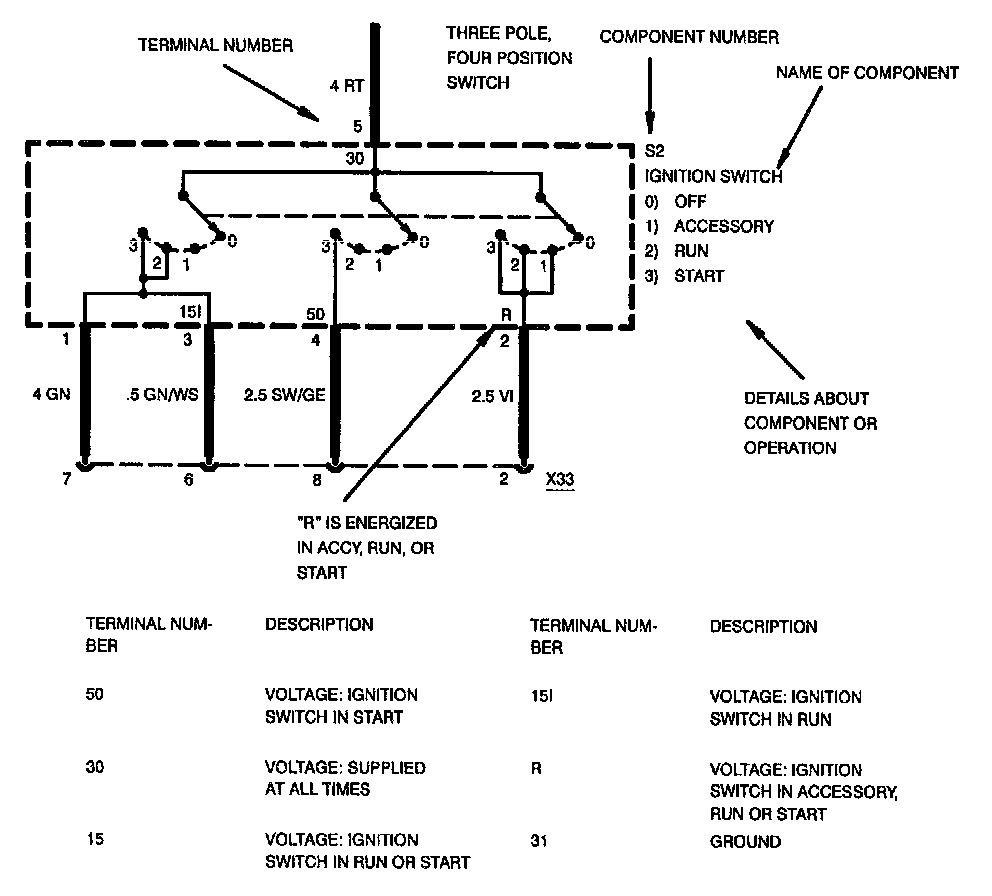 TERMINAL NUMBER

THREE POLE, FOUR POSITION SWITCH

COMPONENT NUMBER

NAME OF COMPONENT

4 RT

5

30

S2
IGNITION SWITCH
0) OFF
1) ACCESSORY
2) RUN
3) START

3 2 1 0

3 2 1 0

3 2 1 0

15I

50

R

1

3

4

2

4 GN

.5 GN/WS

2.5 SW/GE

2.5 VI

DETAILS ABOUT COMPONENT OR OPERATION

7

6

8

2

X33

"R" IS ENERGIZED IN ACCY, RUN, OR START

| TERMINAL NUMBER | DESCRIPTION | TERMINAL NUMBER | DESCRIPTION |
|---|---|---|---|
| 50 | VOLTAGE: IGNITION SWITCH IN START | 15I | VOLTAGE: IGNITION SWITCH IN RUN |
| 30 | VOLTAGE: SUPPLIED AT ALL TIMES | R | VOLTAGE: IGNITION SWITCH IN ACCESSORY, RUN OR START |
| 15 | VOLTAGE: IGNITION SWITCH IN RUN OR START | 31 | GROUND |