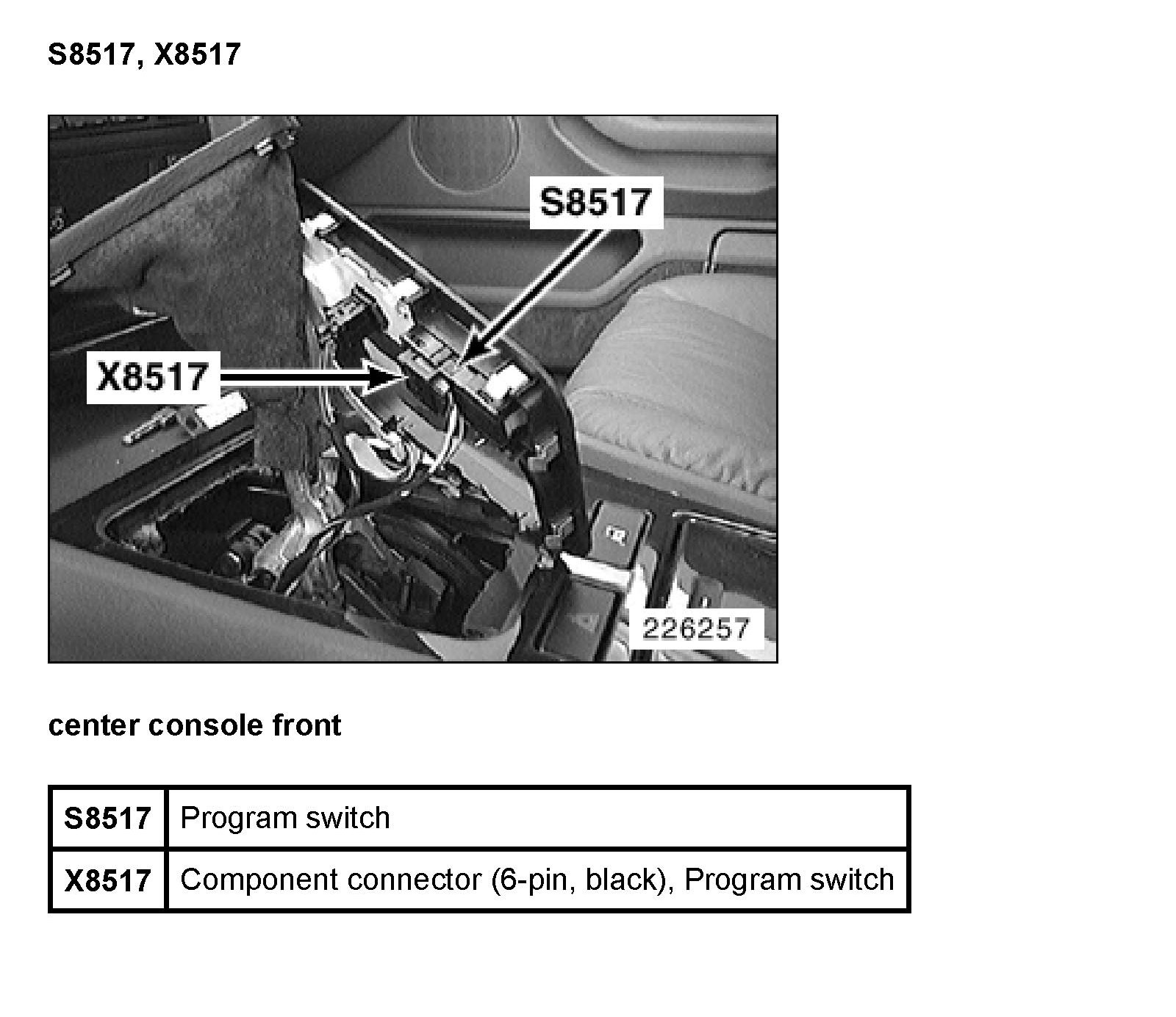 S8517, X8517

S8517

X8517

226257

center console front

| S8517 | Program switch |
|---|---|
| X8517 | Component connector (6-pin, black), Program switch |