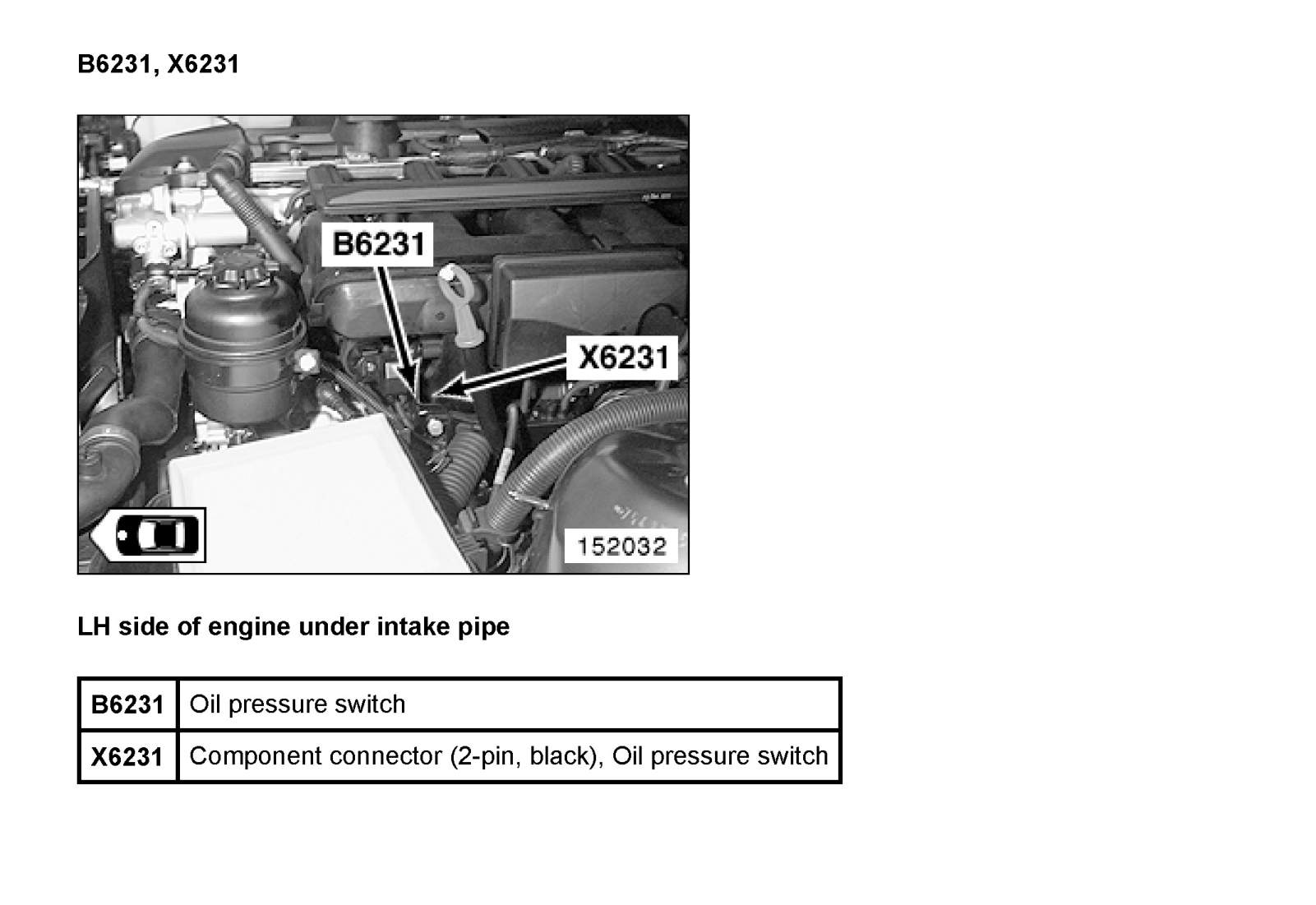 B6231, X6231

B6231

X6231

152032

LH side of engine under intake pipe

| B6231 | Oil pressure switch |
|---|---|
| X6231 | Component connector (2-pin, black), Oil pressure switch |