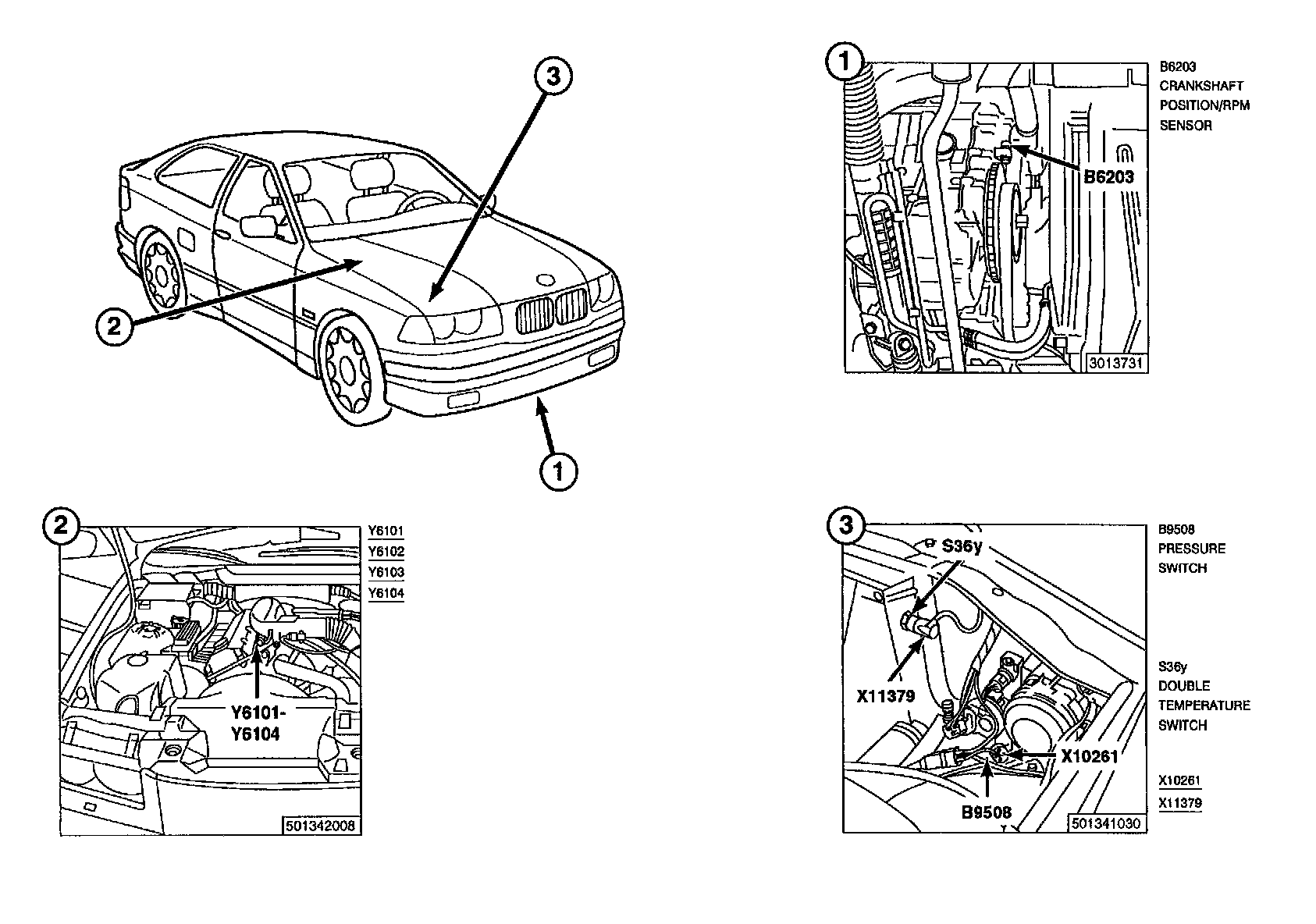 3

2

1

1

B6203

3013731

B6203
CRANKSHAFT
POSITION/RPM
SENSOR

2

Y6101-
Y6104

501342008

Y6101
Y6102
Y6103
Y6104

3

S36y

X11379

X10261

B9508

501341030

B9508
PRESSURE
SWITCH

S36y
DOUBLE
TEMPERATURE
SWITCH

X10261
X11379