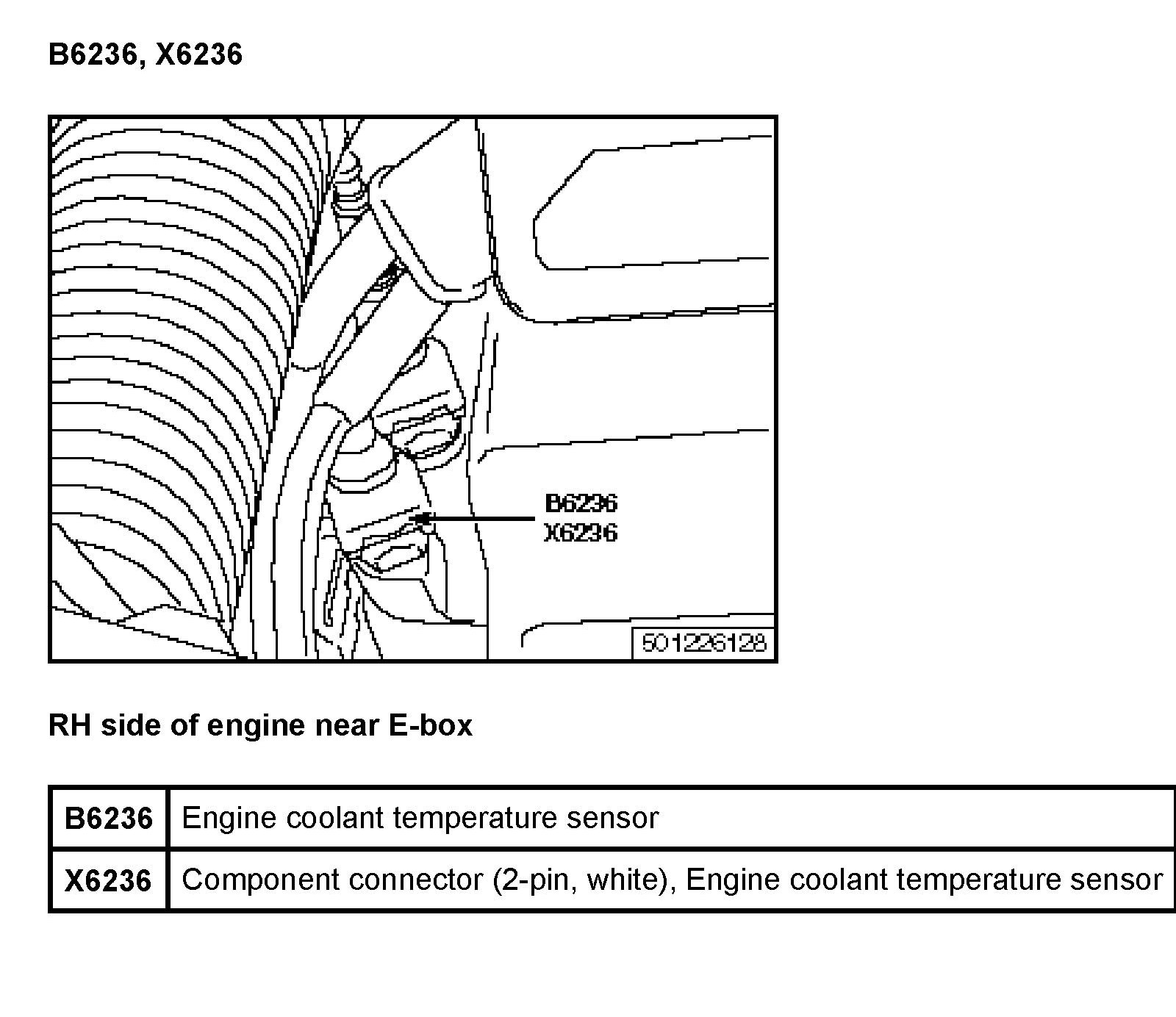 B6236, X6236

B6236
X6236

501226128

RH side of engine near E-box

| B6236 | Engine coolant temperature sensor |
|---|---|
| X6236 | Component connector (2-pin, white), Engine coolant temperature sensor |