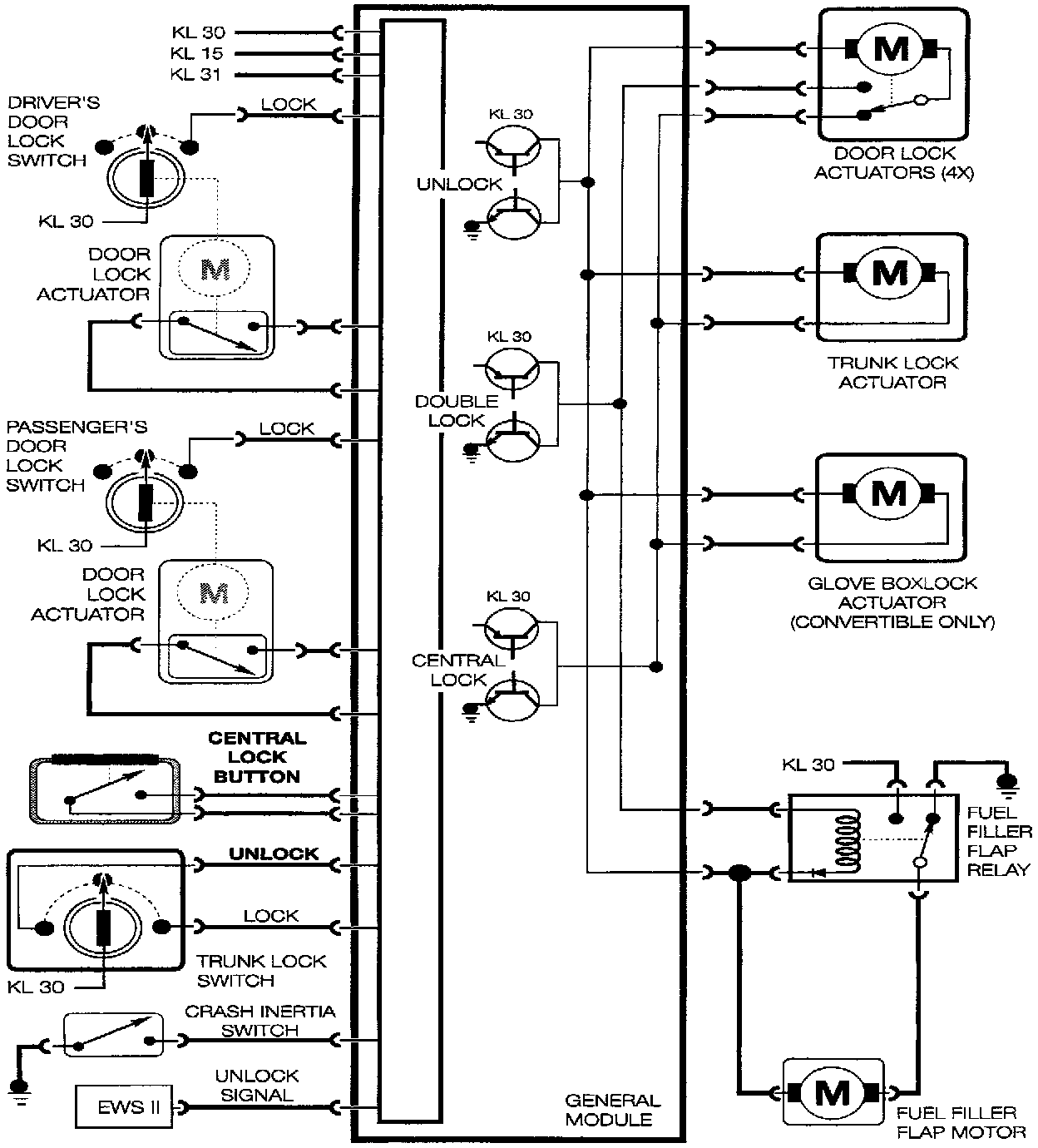 KL 30
KL 15
KL 31

DRIVER'S DOOR LOCK SWITCH
LOCK
KL 30

DOOR LOCK ACTUATOR
M

PASSENGER'S DOOR LOCK SWITCH
LOCK
KL 30

DOOR LOCK ACTUATOR
M

CENTRAL LOCK BUTTON

UNLOCK
LOCK
TRUNK LOCK SWITCH
KL 30

CRASH INERTIA SWITCH

EWS II
UNLOCK SIGNAL

KL 30
UNLOCK

KL 30
DOUBLE LOCK

KL 30
CENTRAL LOCK

GENERAL MODULE

M
DOOR LOCK ACTUATORS (4X)

M
TRUNK LOCK ACTUATOR

M
GLOVE BOXLOCK ACTUATOR (CONVERTIBLE ONLY)

KL 30
FUEL FILLER FLAP RELAY

M
FUEL FILLER FLAP MOTOR