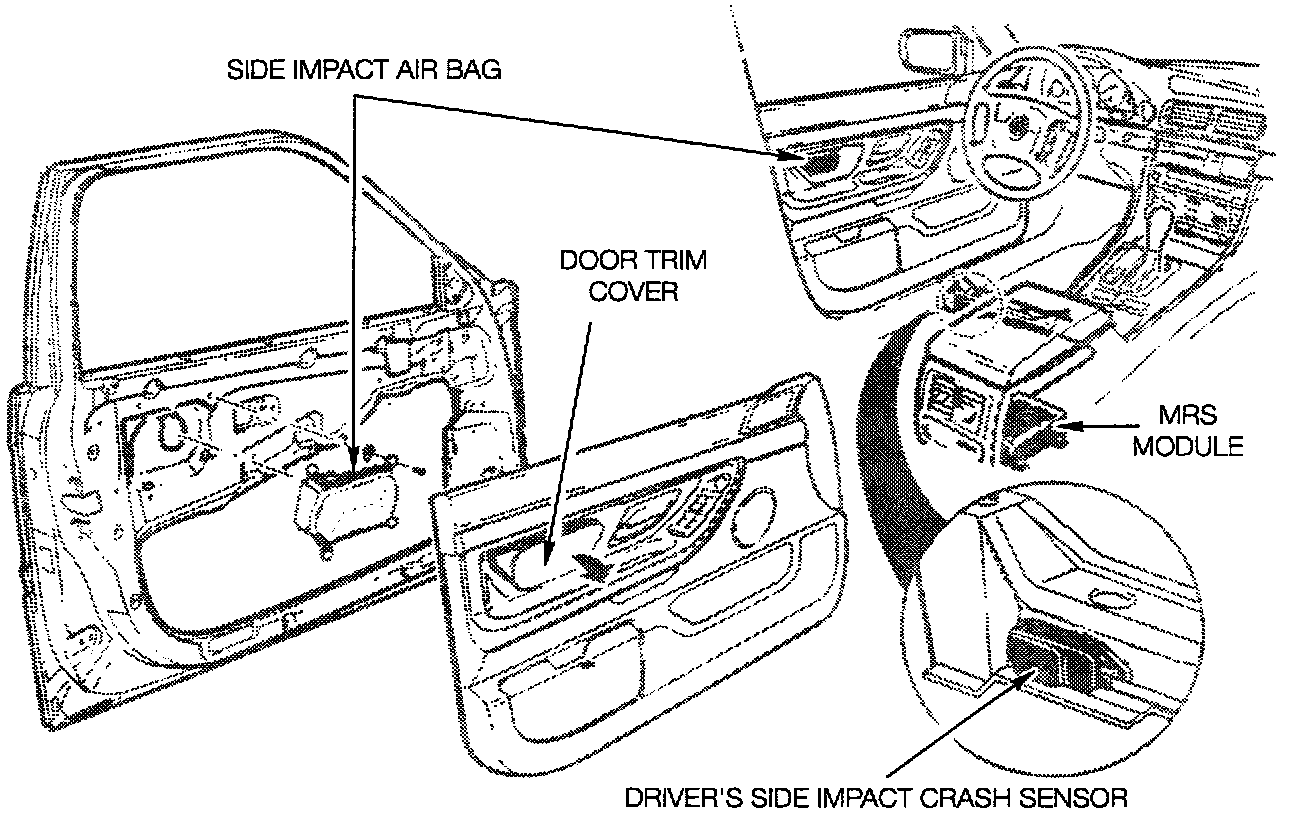 SIDE IMPACT AIR BAG

DOOR TRIM COVER

MRS MODULE

DRIVER'S SIDE IMPACT CRASH SENSOR