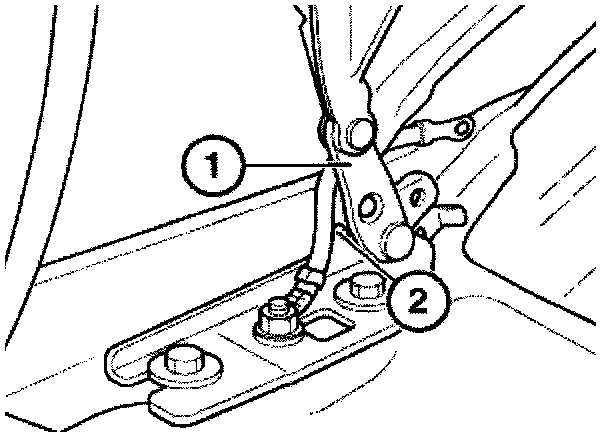 1
2