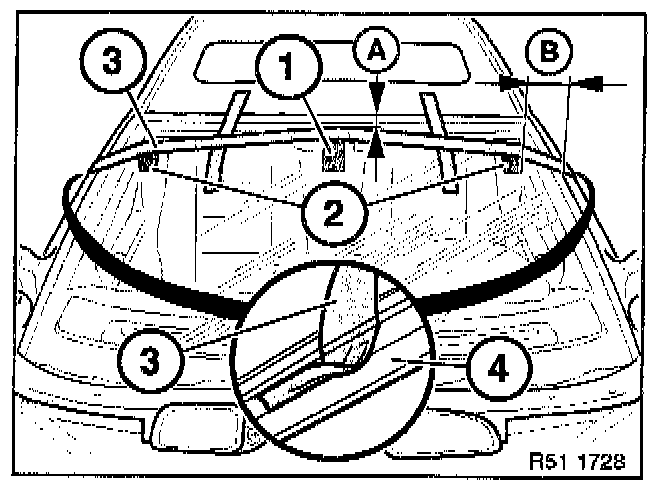 3
1
A
B
2
3
4
R51 1728