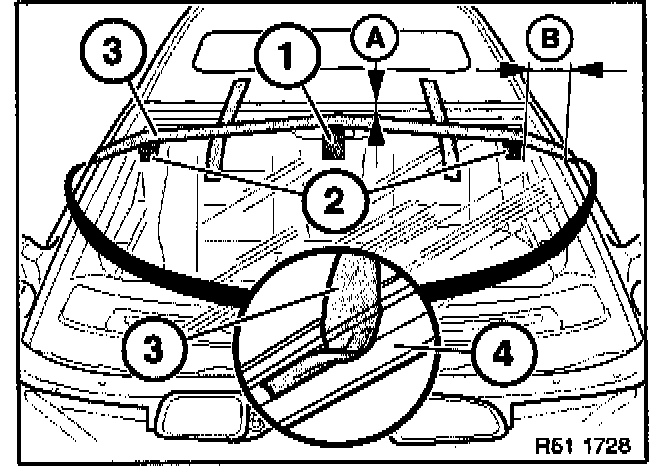 3
1
A
B
2
3
4
R51 1728