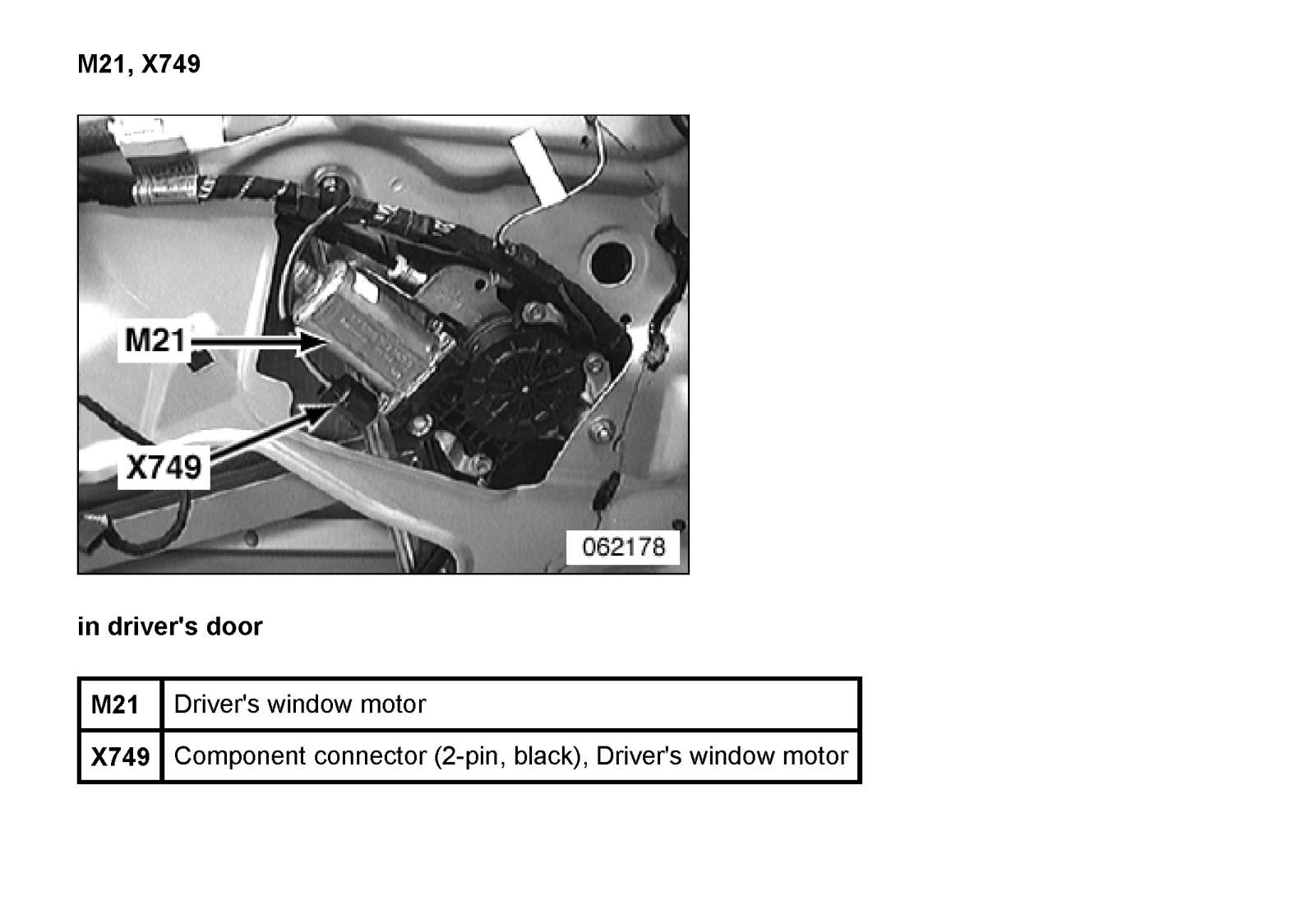 M21, X749

M21

X749

062178

in driver's door

| M21 | Driver's window motor |
|---|---|
| X749 | Component connector (2-pin, black), Driver's window motor |