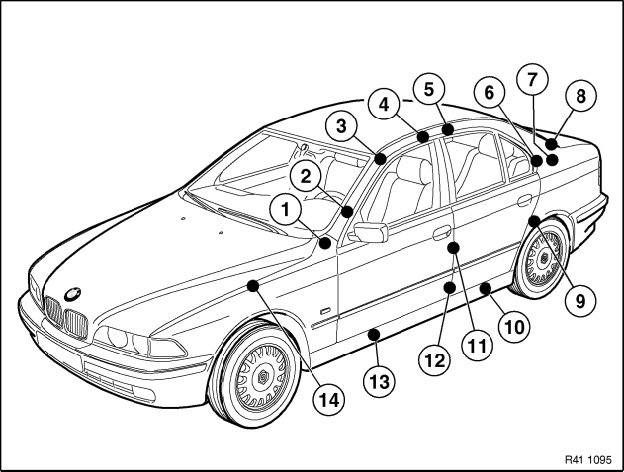 1
2
3
4
5
6
7
8
9
10
11
12
13
14
R41 1095