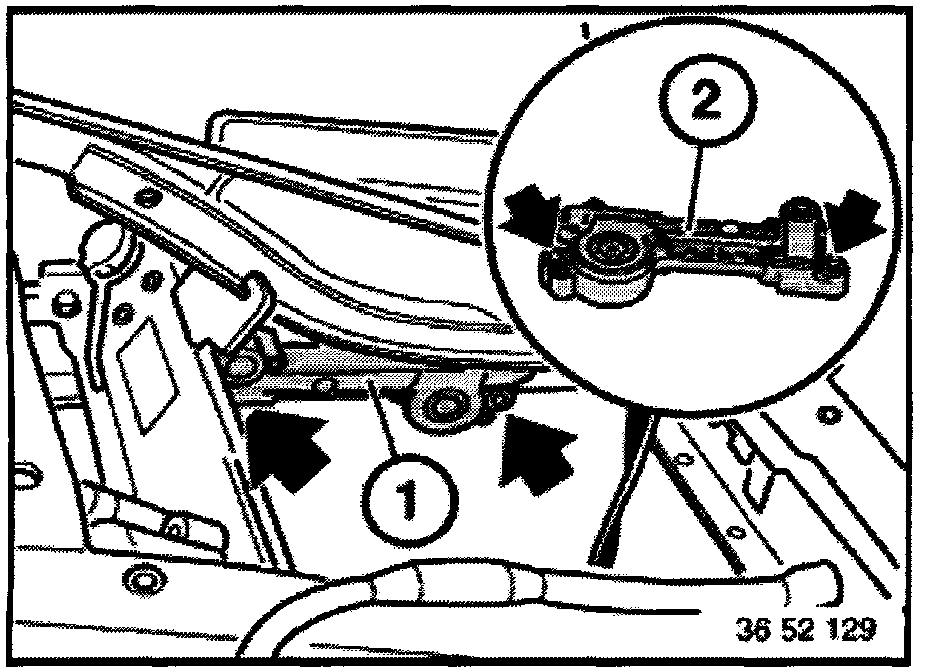 2

1

36 52 129