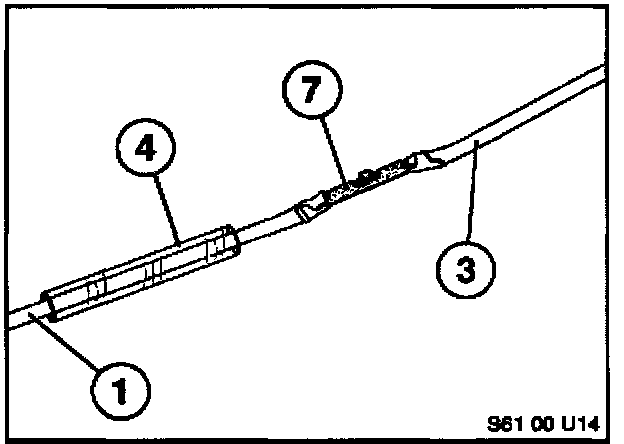 7
4
3
1
S61 00 U14