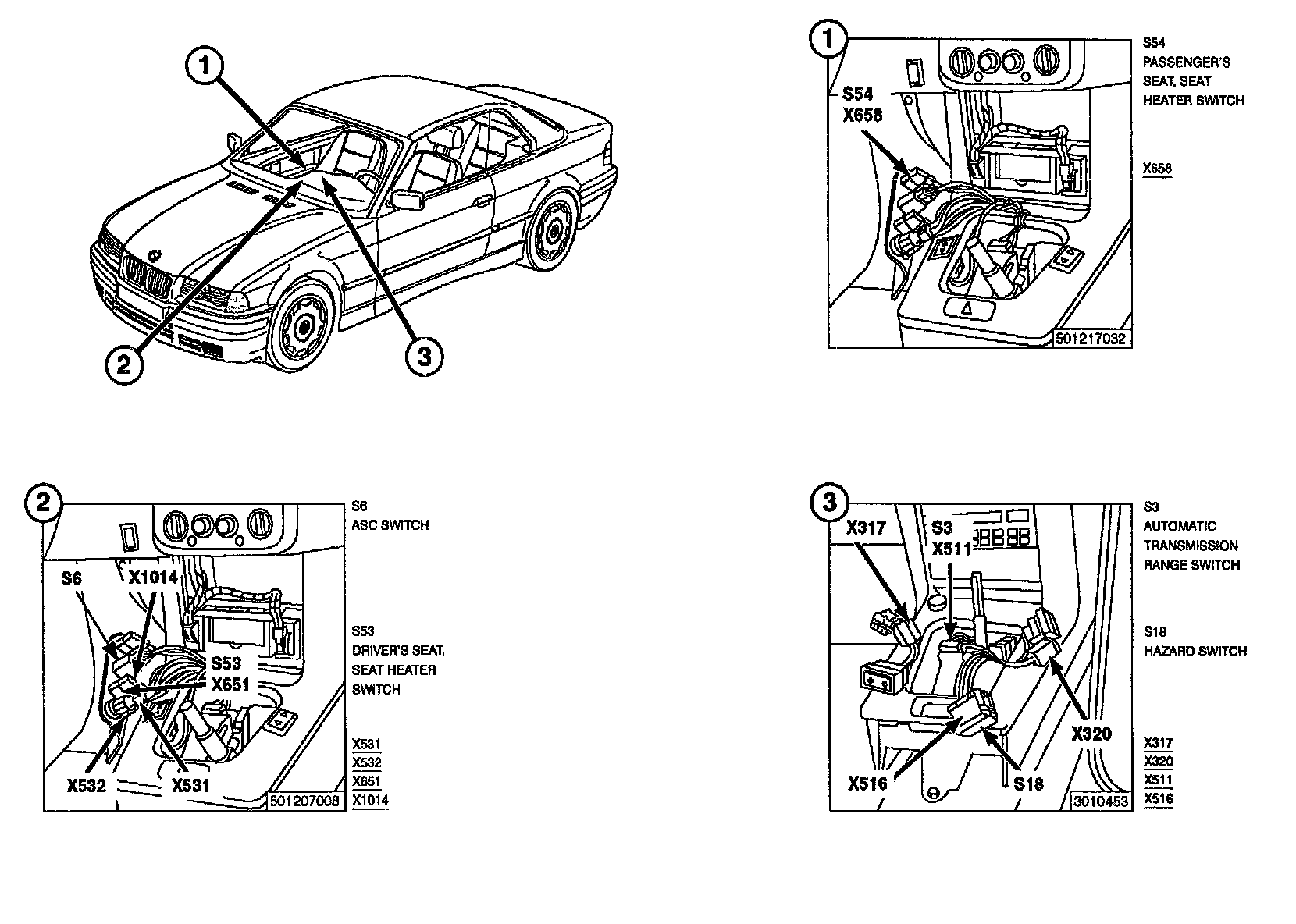 1

2

3

1

S54
X658

501217032

S54
PASSENGER'S SEAT, SEAT HEATER SWITCH

X658

2

S6

X1014

S53
X651

X532

X531

501207008

S6
ASC SWITCH

S53
DRIVER'S SEAT, SEAT HEATER SWITCH

X531
X532
X651
X1014

3

X317

S3
X511

X320

X516

S18

3010453

S3
AUTOMATIC TRANSMISSION RANGE SWITCH

S18
HAZARD SWITCH

X317
X320
X511
X516