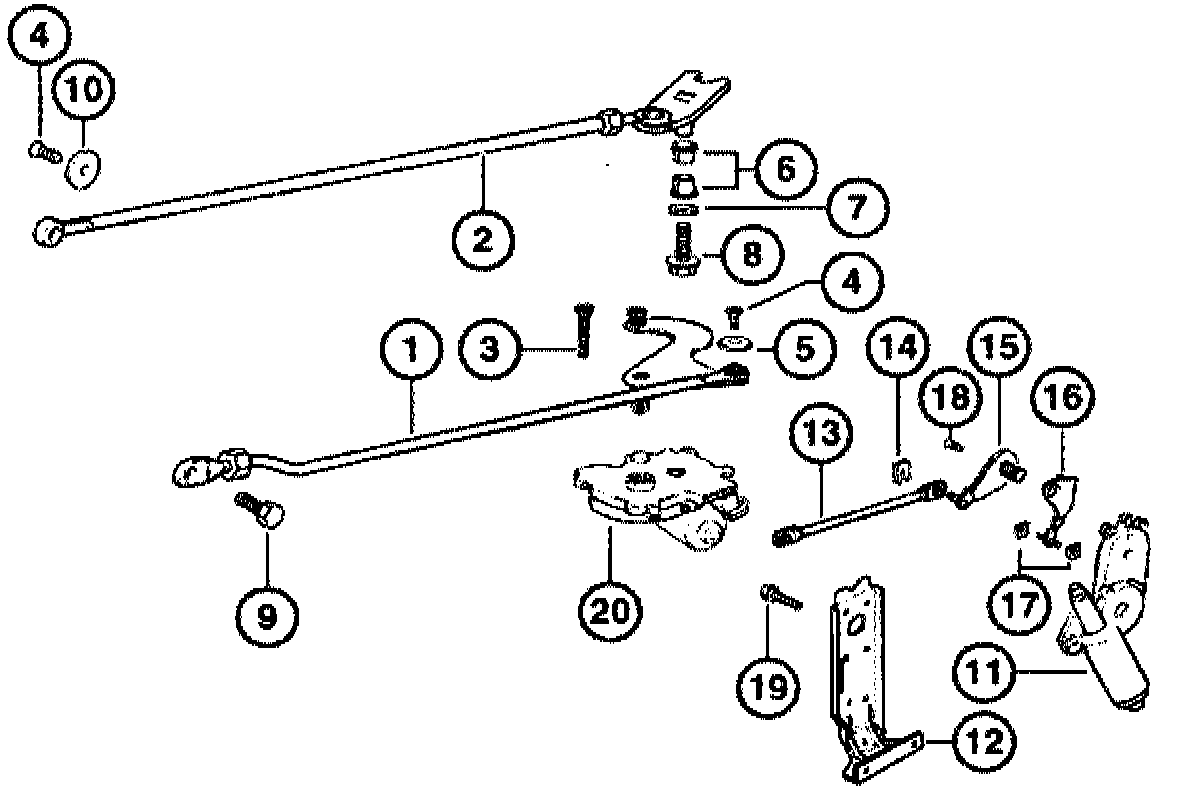 4
10
2
6
7
8
4
1
3
5
14
15
18
16
13
9
20
17
19
11
12