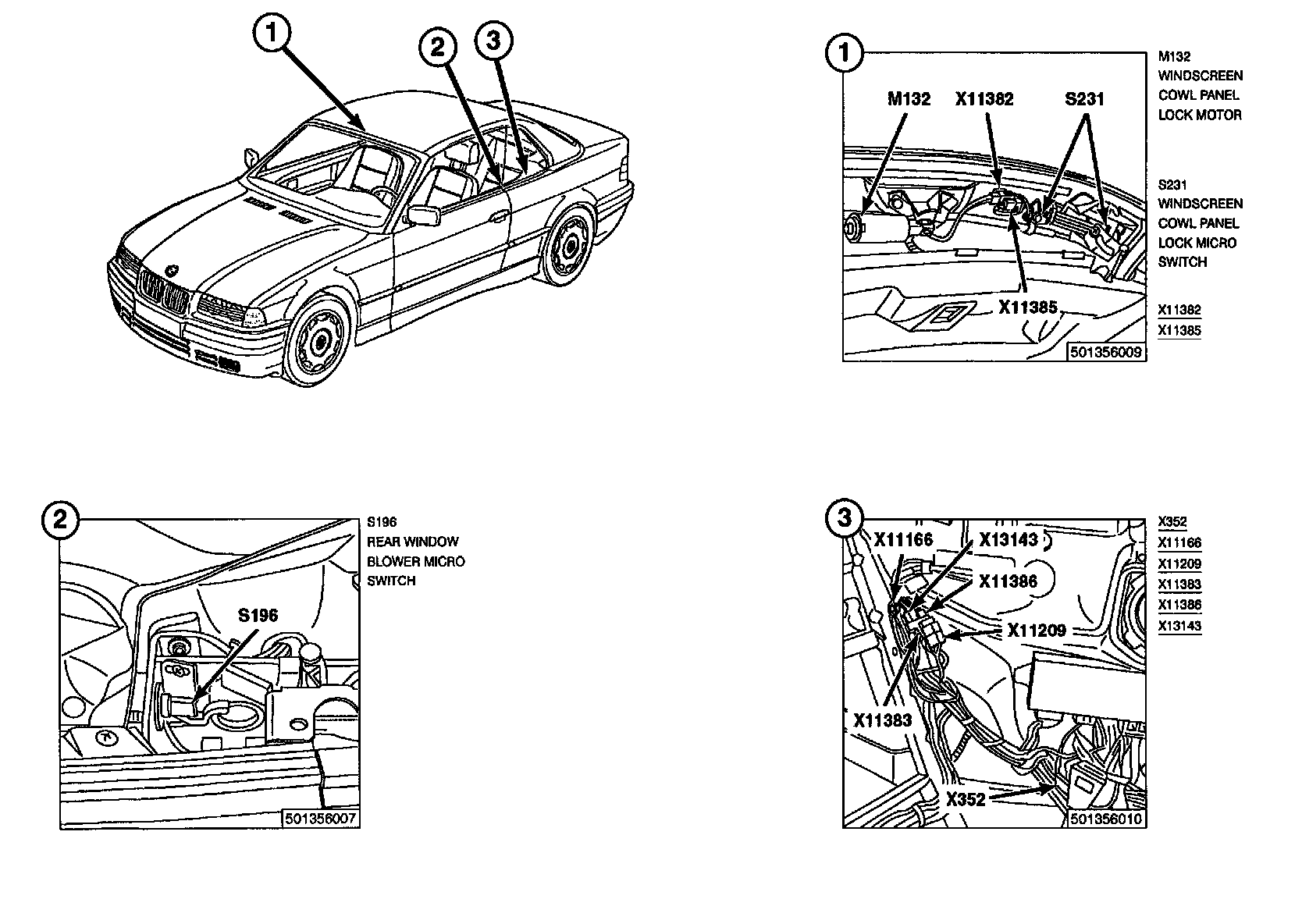 1 2 3

1
M132 X11382 S231
X11385
501356009

M132
WINDSCREEN
COWL PANEL
LOCK MOTOR

S231
WINDSCREEN
COWL PANEL
LOCK MICRO
SWITCH

X11382
X11385

2
S196
501356007

S196
REAR WINDOW
BLOWER MICRO
SWITCH

3
X11166 X13143
X11386
X11209
X11383
X352
501356010

X352
X11166
X11209
X11383
X11386
X13143