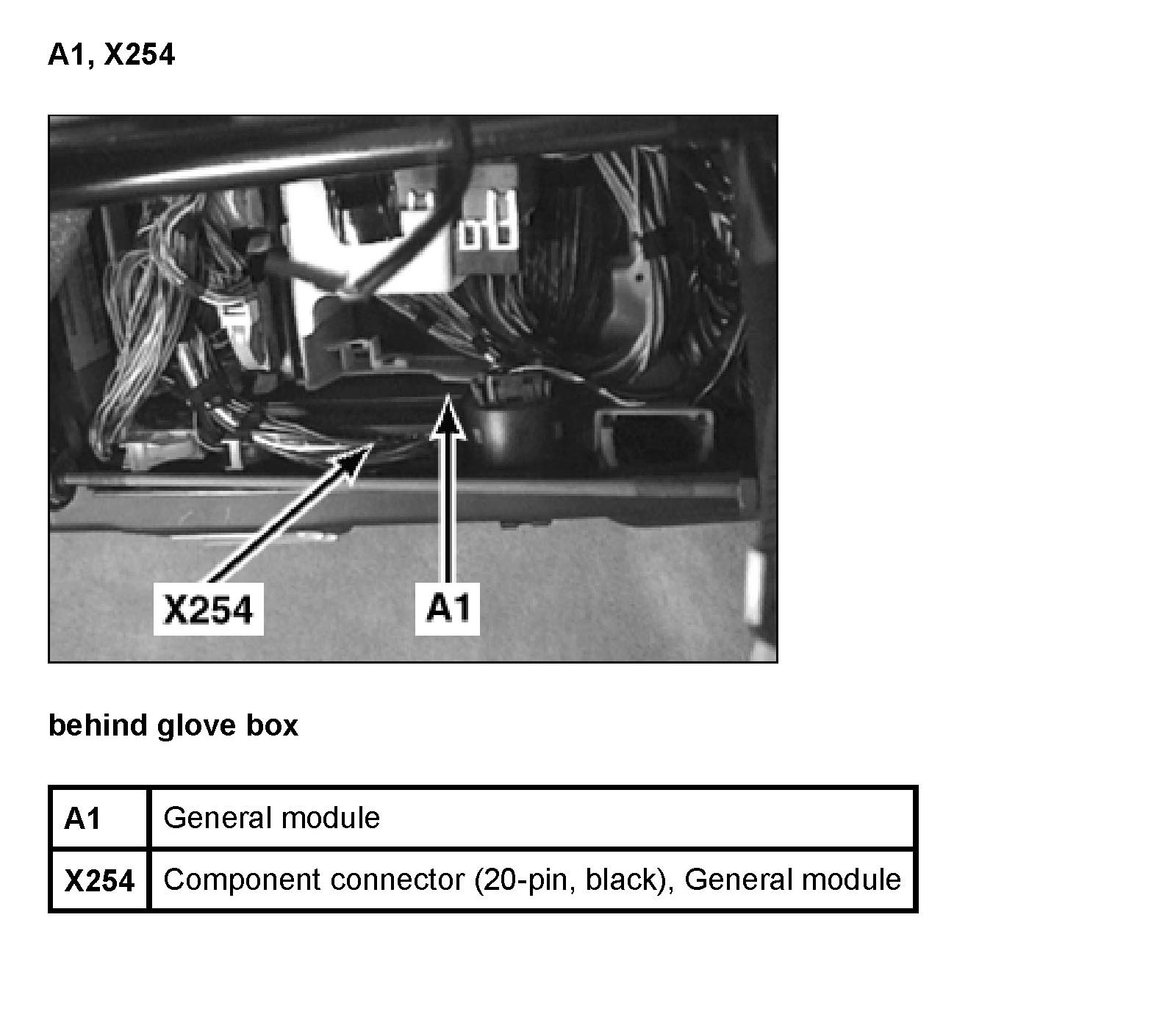 A1, X254

X254

A1

behind glove box

| A1 | General module |
|---|---|
| X254 | Component connector (20-pin, black), General module |