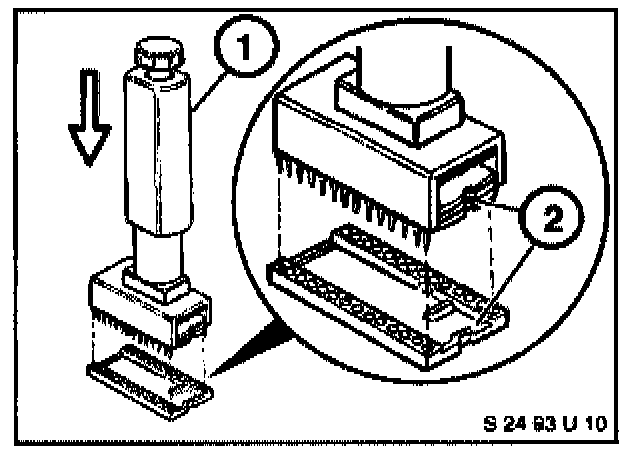 1

2

S 24 93 U 10