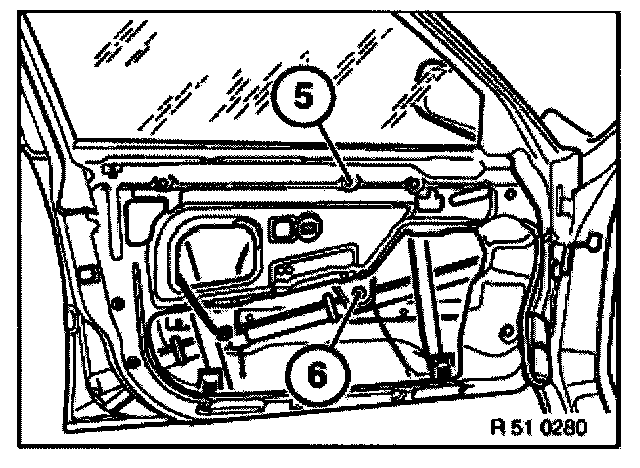 5

6

R 51 0280