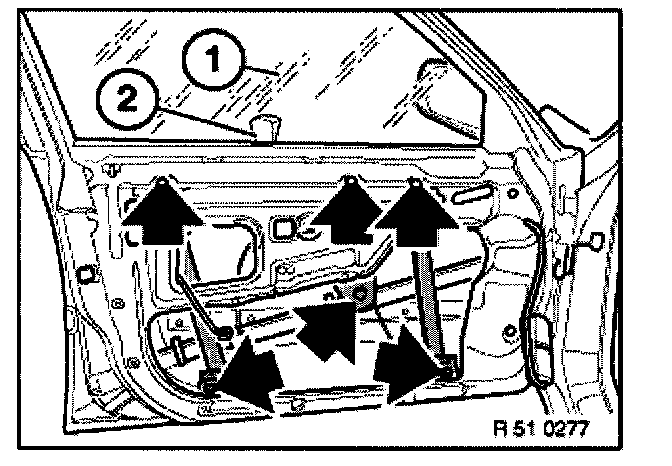 1
2
R 51 0277