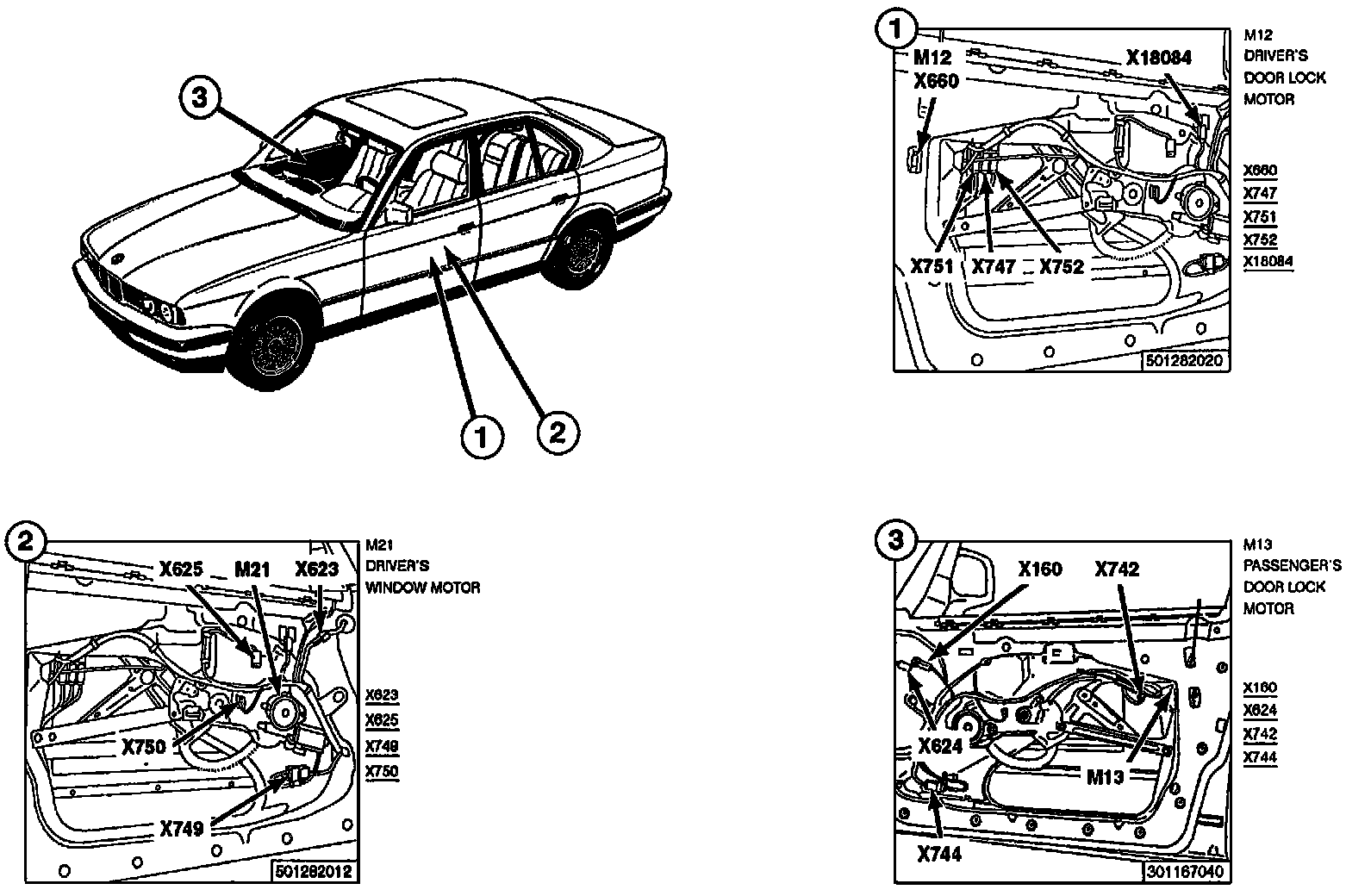 3

1

2

1

M12
X660

X18084

X751 X747 X752

501282020

M12
DRIVER'S
DOOR LOCK
MOTOR

X660
X747
X751
X752
X18084

2

X625 M21 X623

X750

X749

501282012

M21
DRIVER'S
WINDOW MOTOR

X623
X625
X749
X750

3

X160 X742

X624

M13

X744

301167040

M13
PASSENGER'S
DOOR LOCK
MOTOR

X160
X624
X742
X744