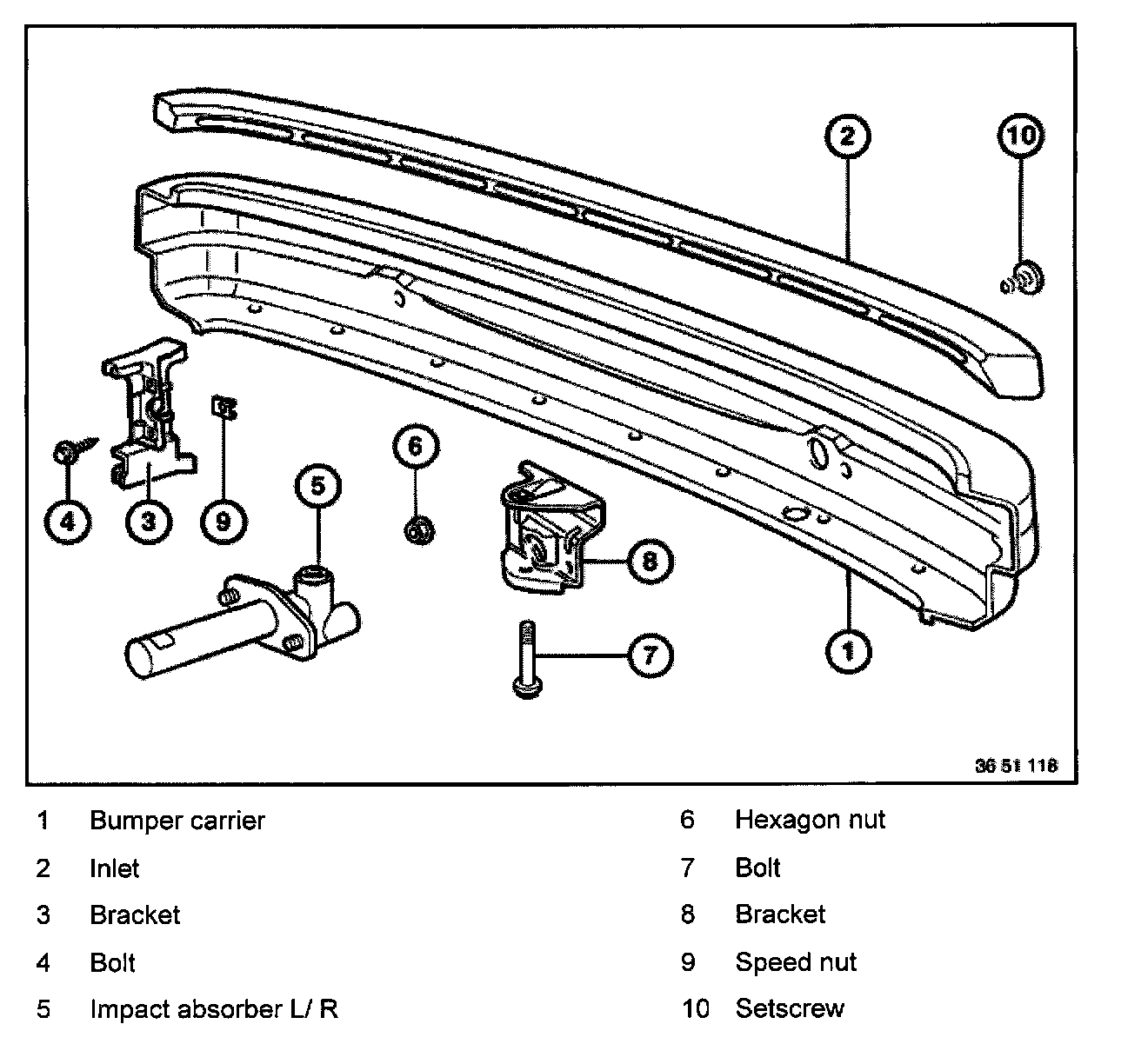 2
10
4
3
9
6
5
8
7
1
36 51 118

1 Bumper carrier
2 Inlet
3 Bracket
4 Bolt
5 Impact absorber L/ R

6 Hexagon nut
7 Bolt
8 Bracket
9 Speed nut
10 Setscrew