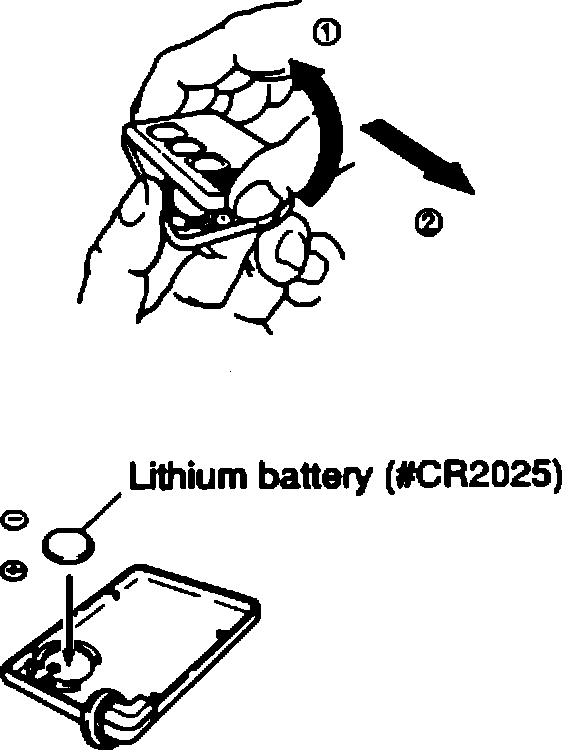 ①

②

Lithium battery (#CR2025)

⊖

⊕